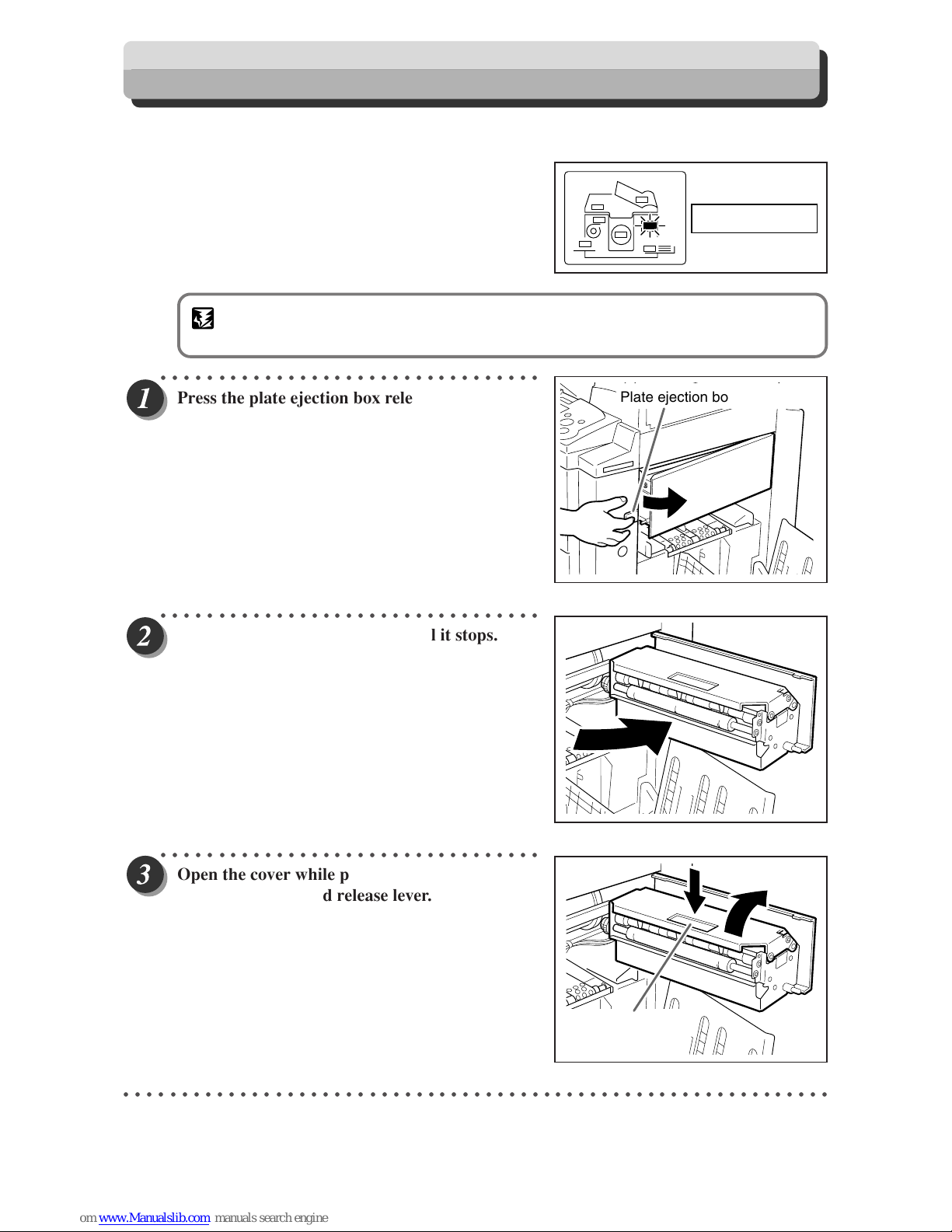 1

Press the plate ejection box rele

Plate ejection bo

2

l it stops.

3

Open the cover while p

d release lever.

om www.Manualslib.com manuals search engine