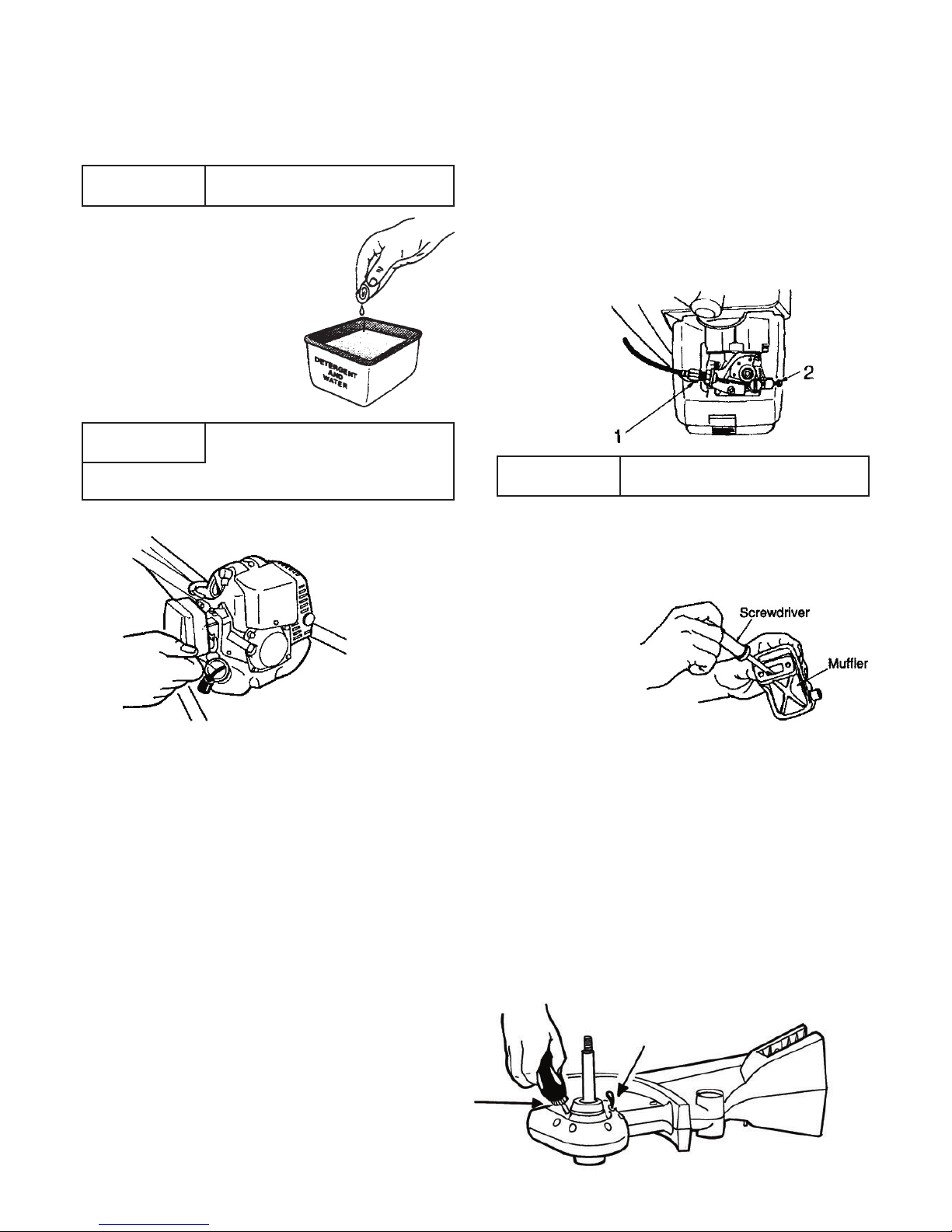 DETERGENT AND WATER

2

1

Screwdriver

Muffler