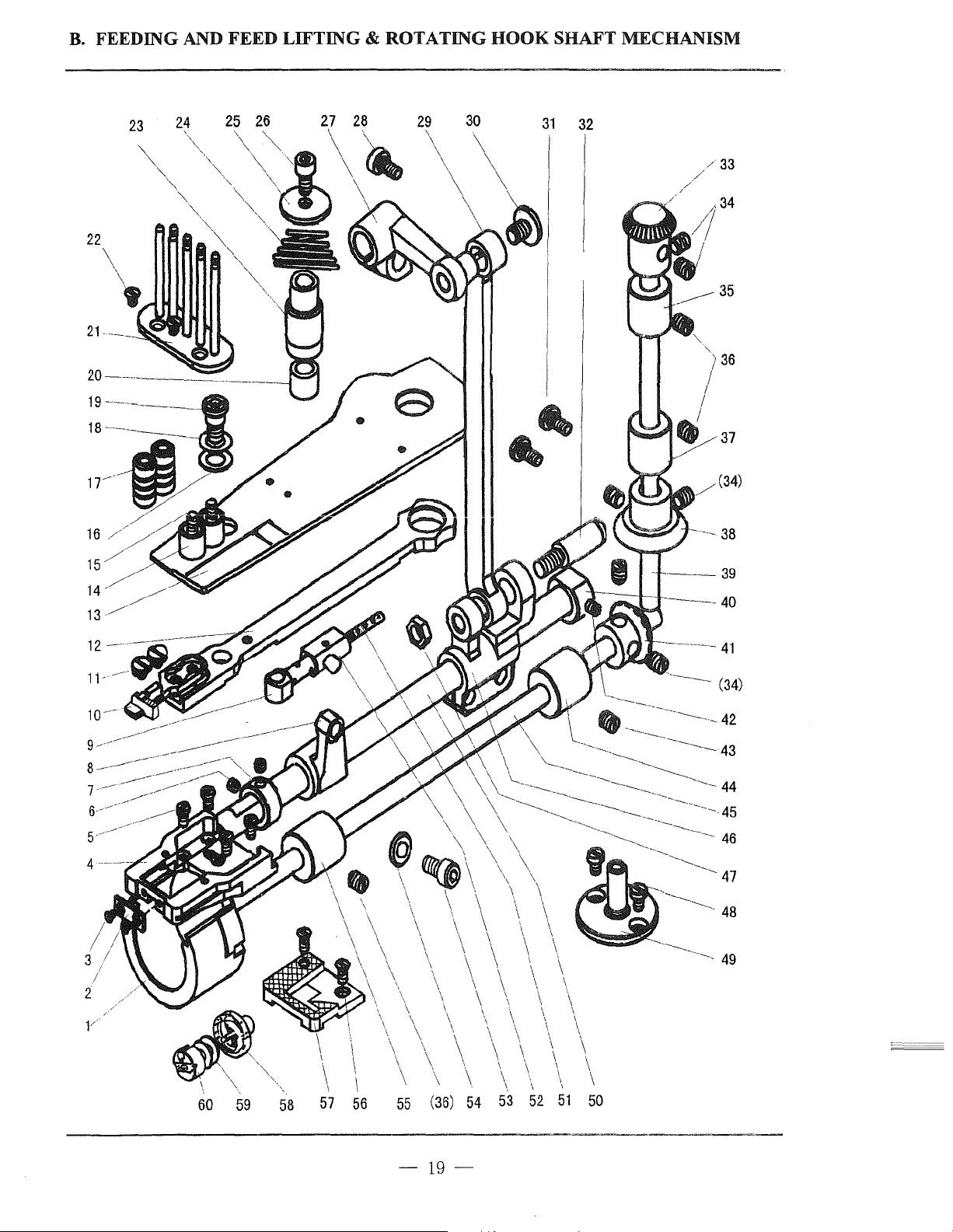 B. FEEDING AND FEED LIFTING & ROTATING HOOK SHAFT MECHANISM

23 24 25 26 27 28 29 30 31 32

33
34
35
36
37
(34)
38
39
40
41
(34)
42
43
44
45
46
47
48
49

22
21
20
19
18
17
16
15
14
13
12
11
10
9
8
7
6
5
4
3
2
1

60 59 58 57 56 55 (36) 54 53 52 51 50

— 19 —