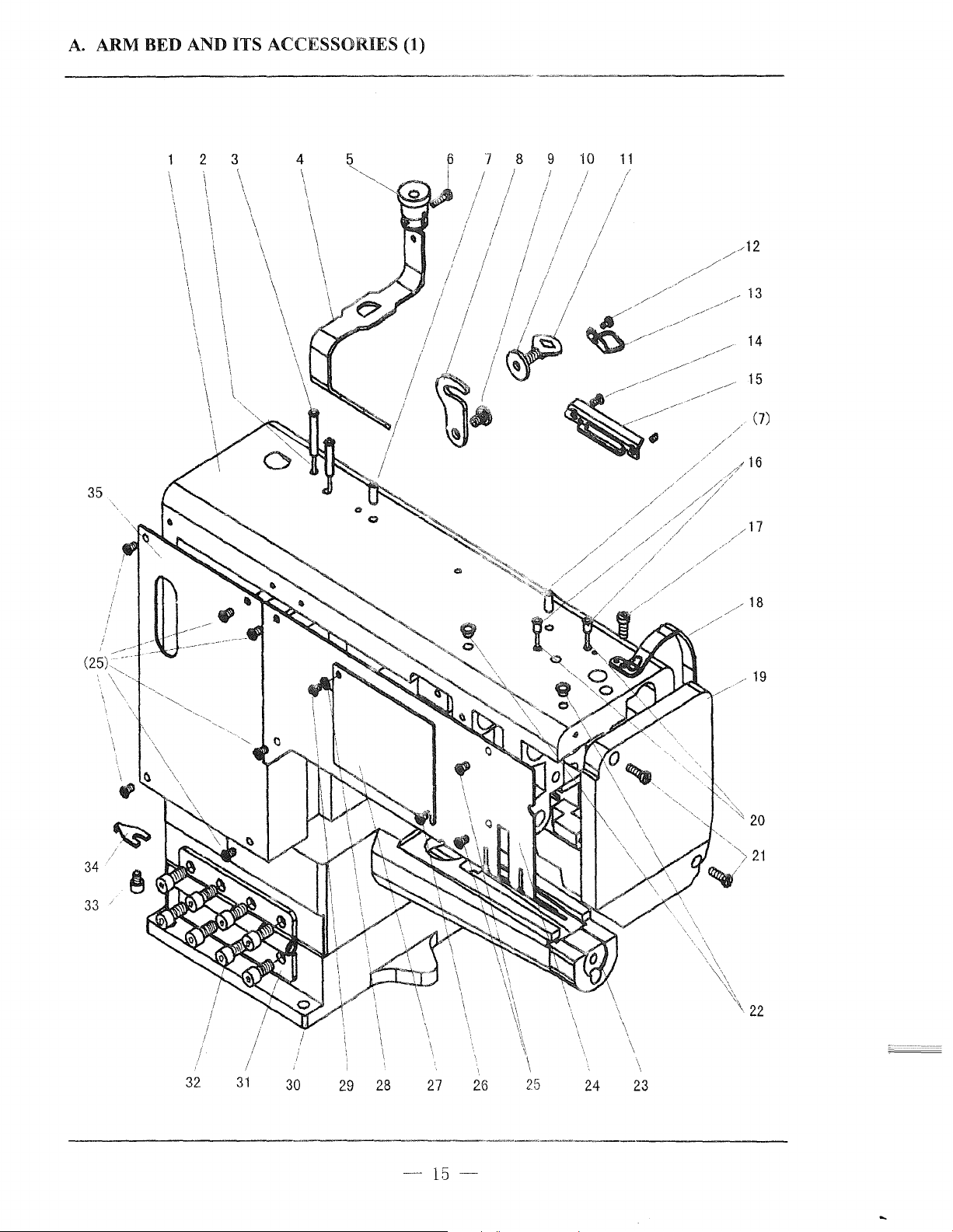 A. ARM BED AND ITS ACCESSORIES (1)

1 2 3 4 5 6 7 8 9 10 11

12
13
14
15
(7)
16
17
18
19
20
21
22

35
(25)
34
33

32 31 30 29 28 27 26 25 24 23

— 15 —