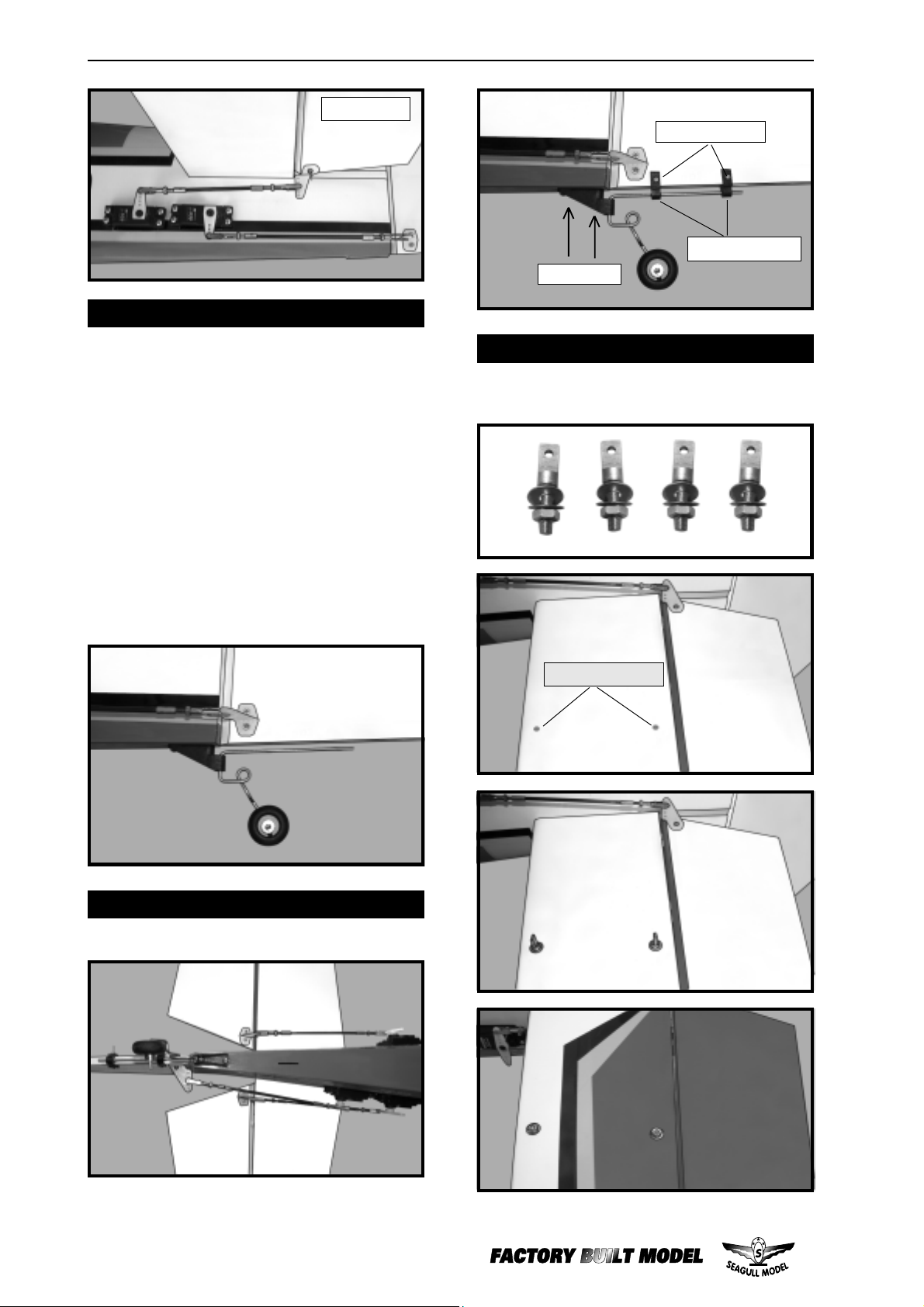 FACTORY BUILT MODEL

SEAGULL MODEL