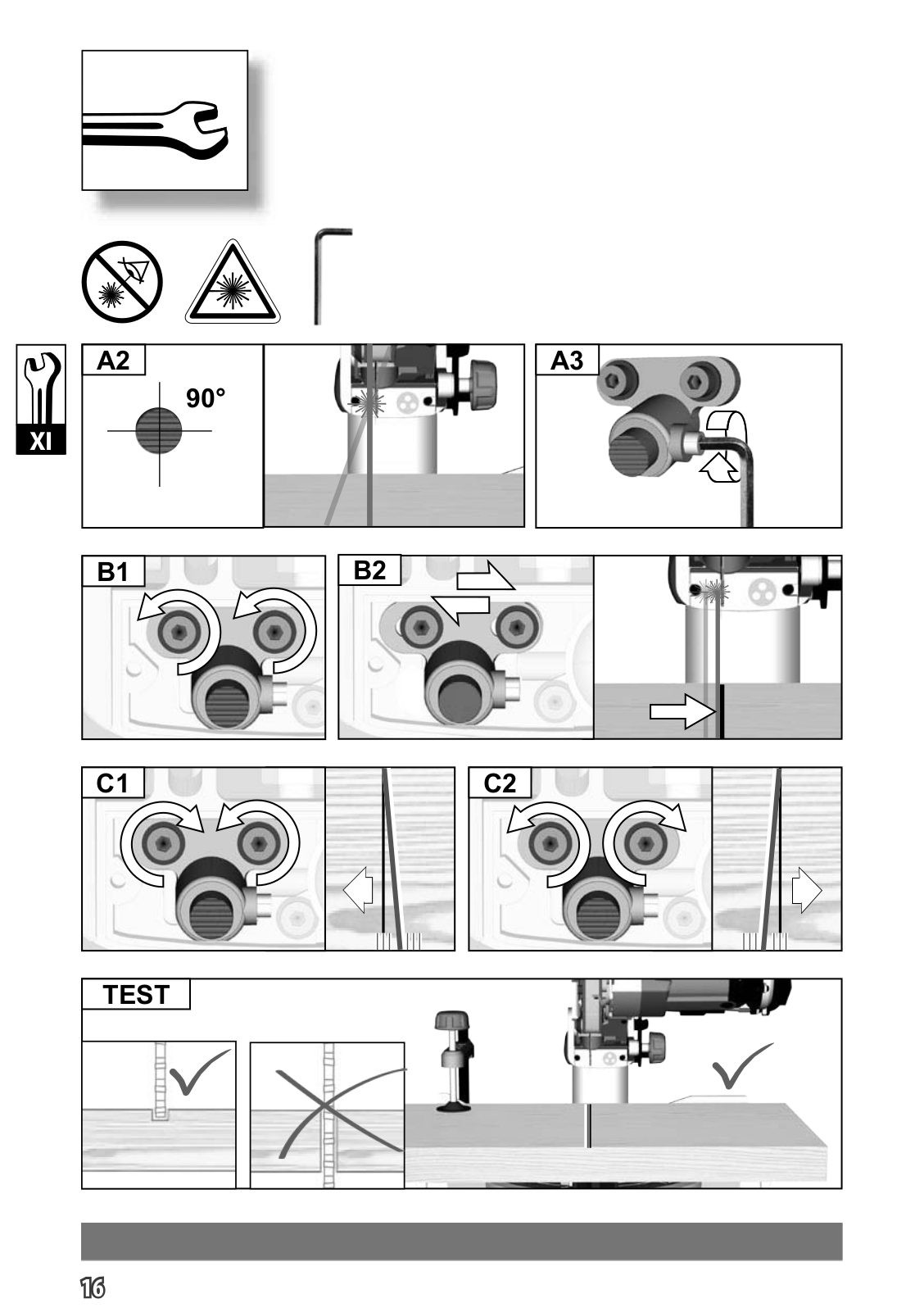 XI

A2

90°

A3

B1

B2

C1

C2

TEST

16