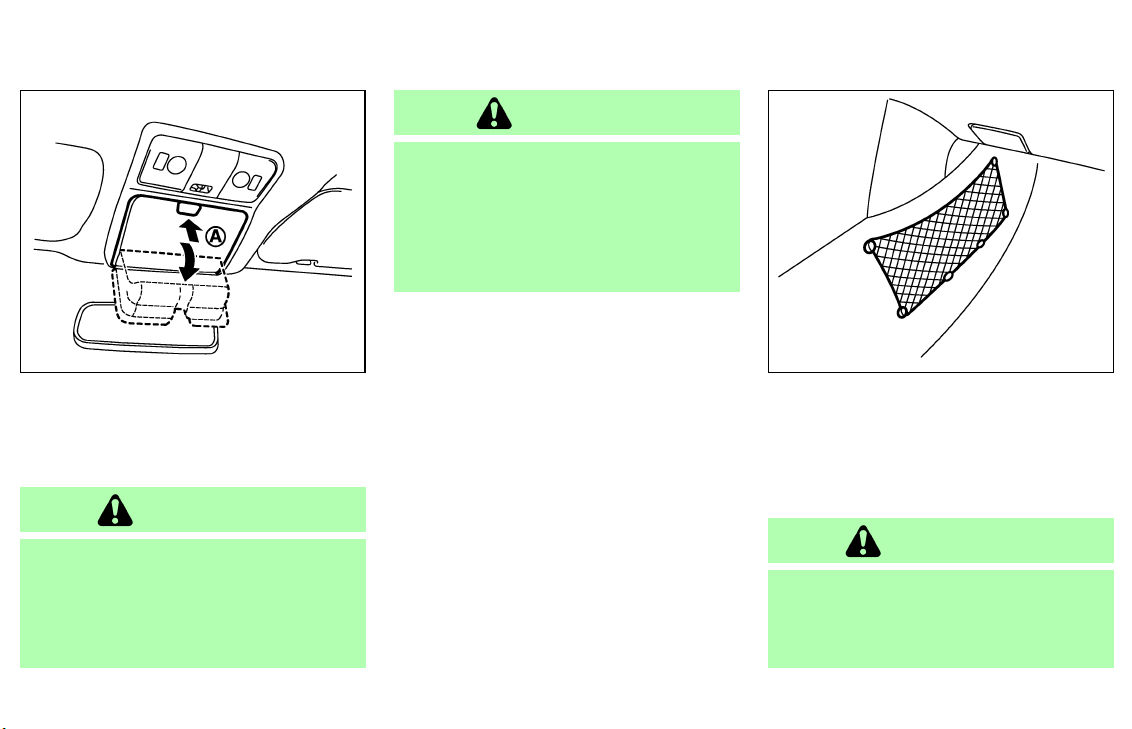 A