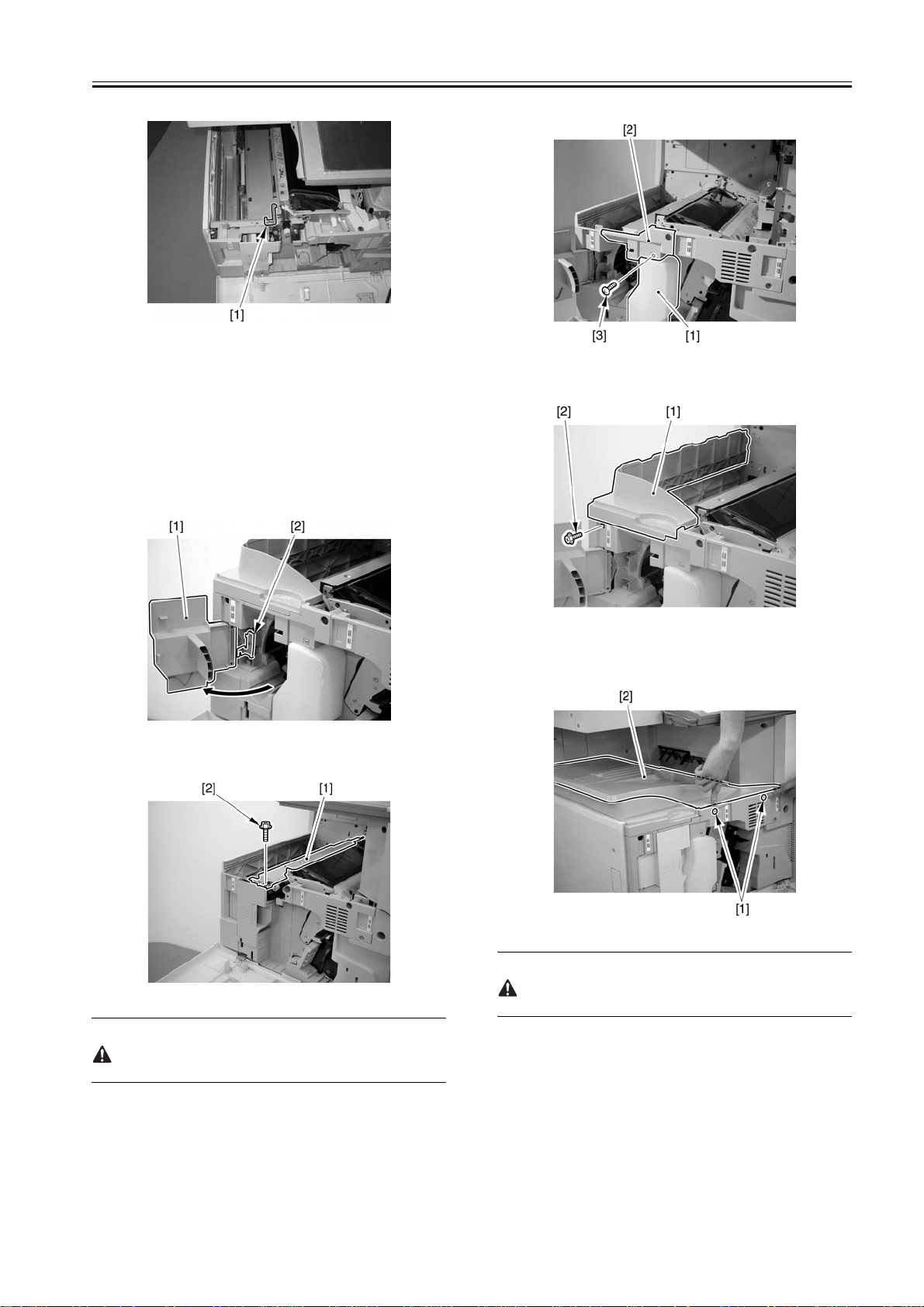 [1]

[1]

[2]

[2]

[1]

[2]

[3]

[1]

[2]

[1]

[2]

[1]