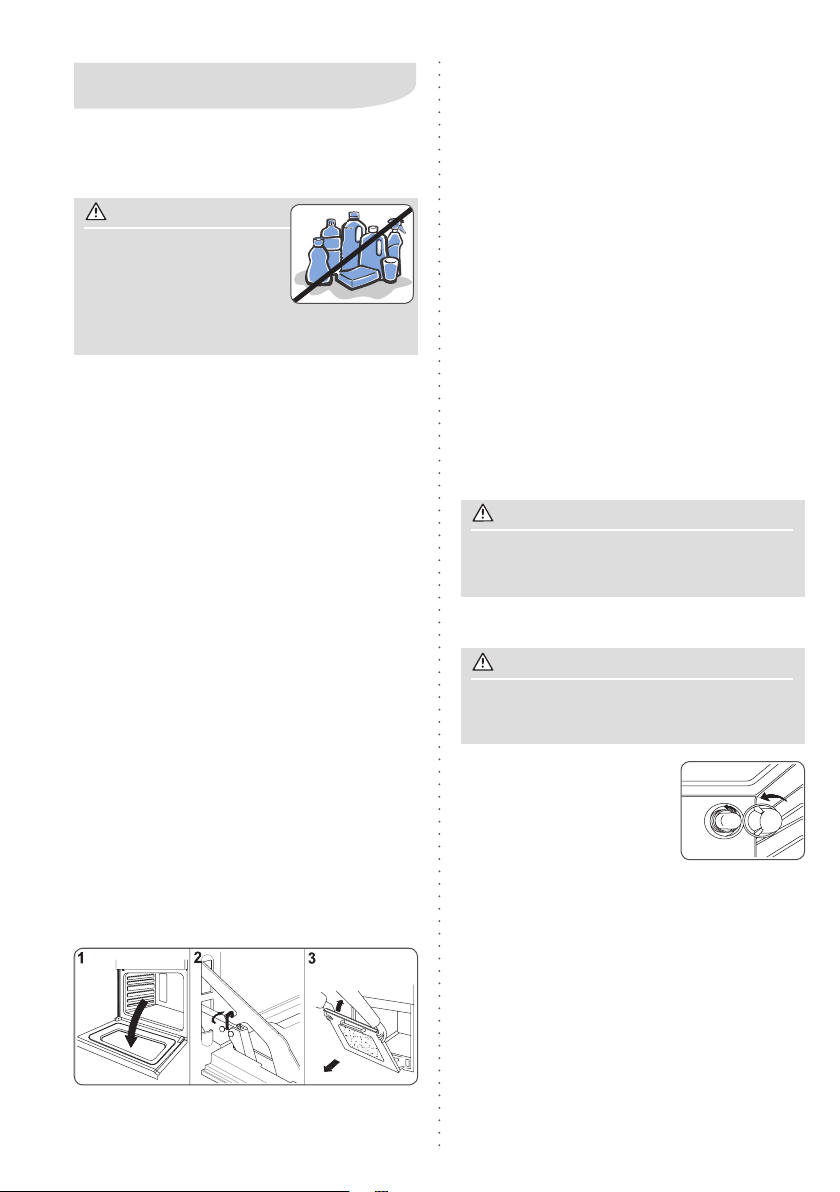 1
2
3