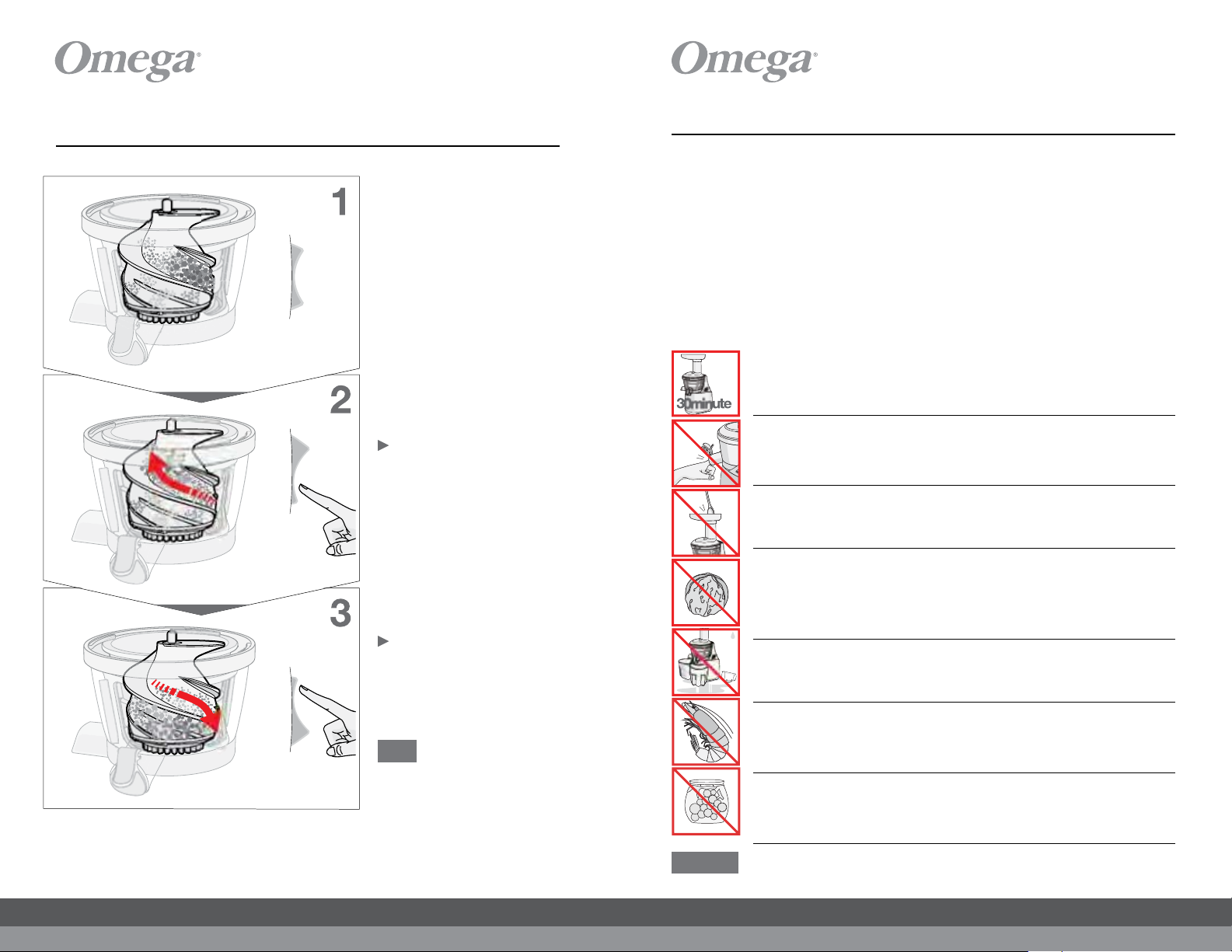 Omega®

1

2

3

Omega®

30minute