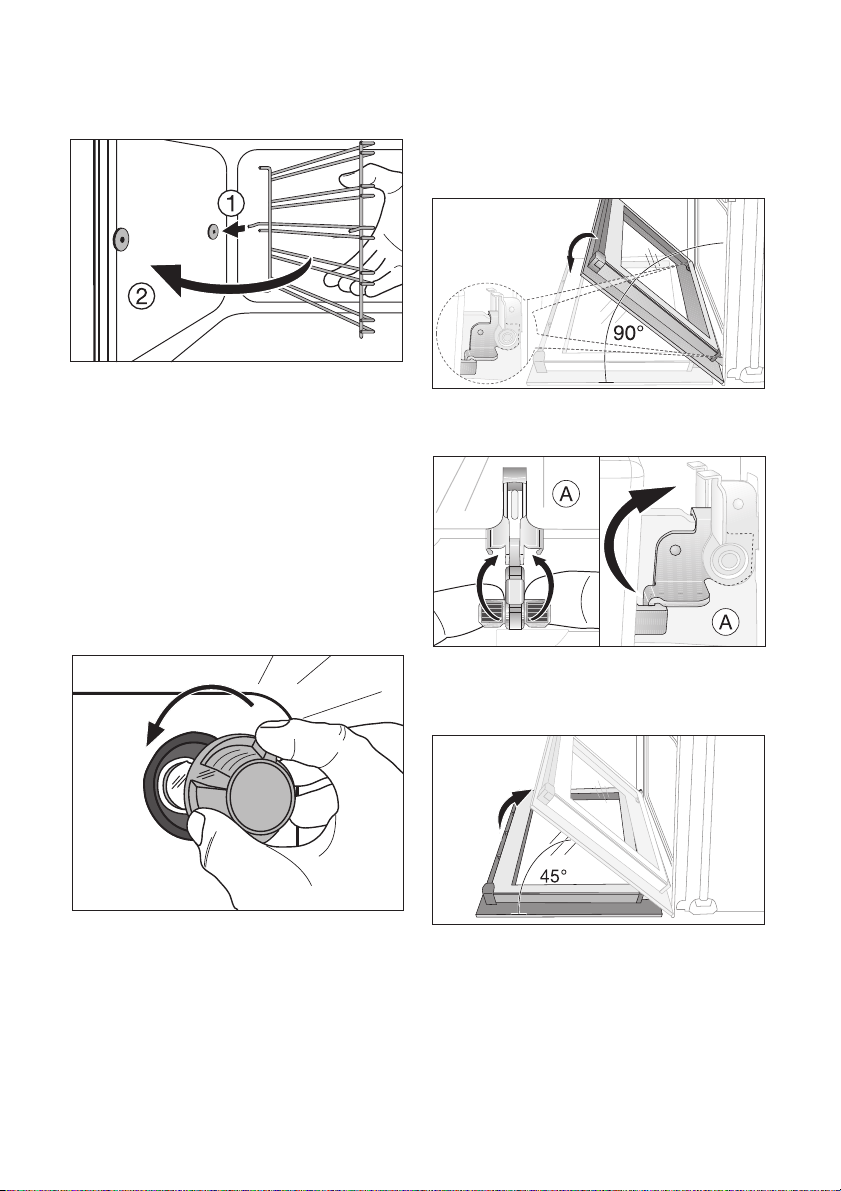 1
2

90°

A

A

45°