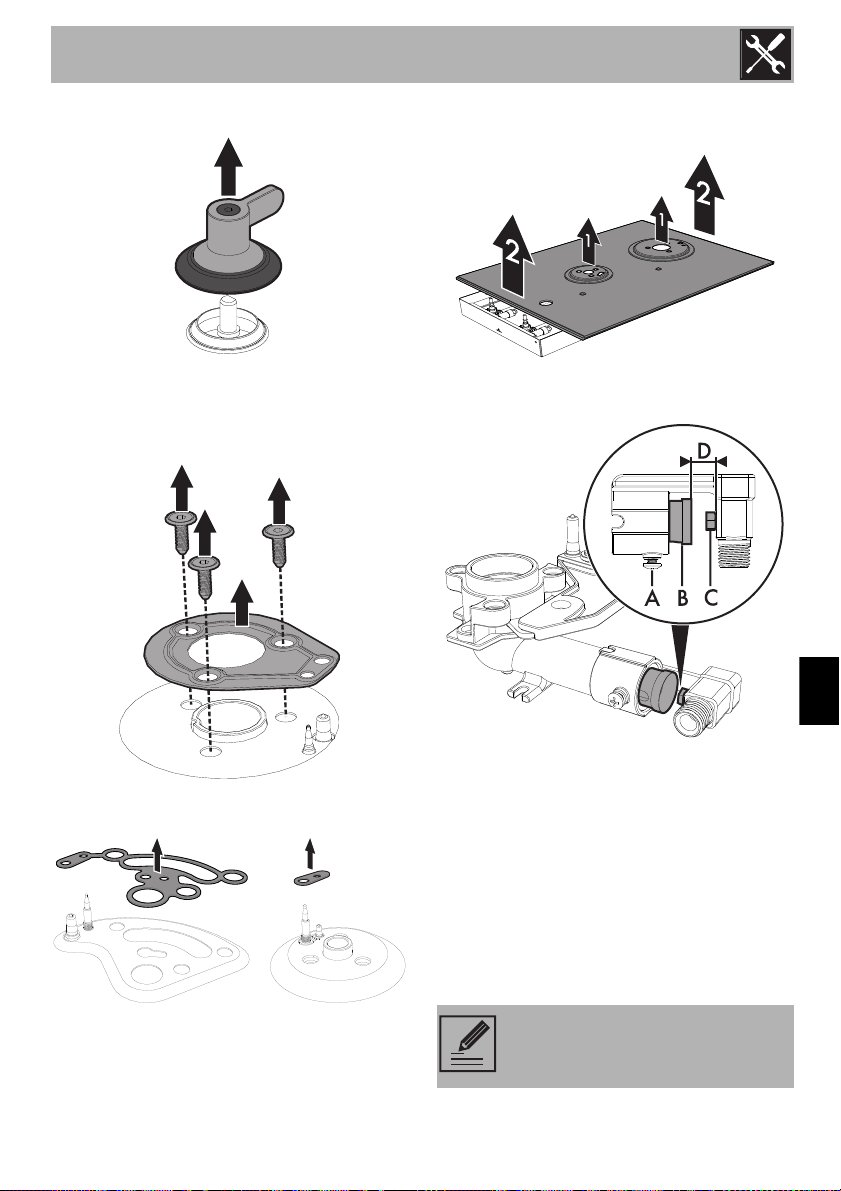 2

1

1

2

D

A B C