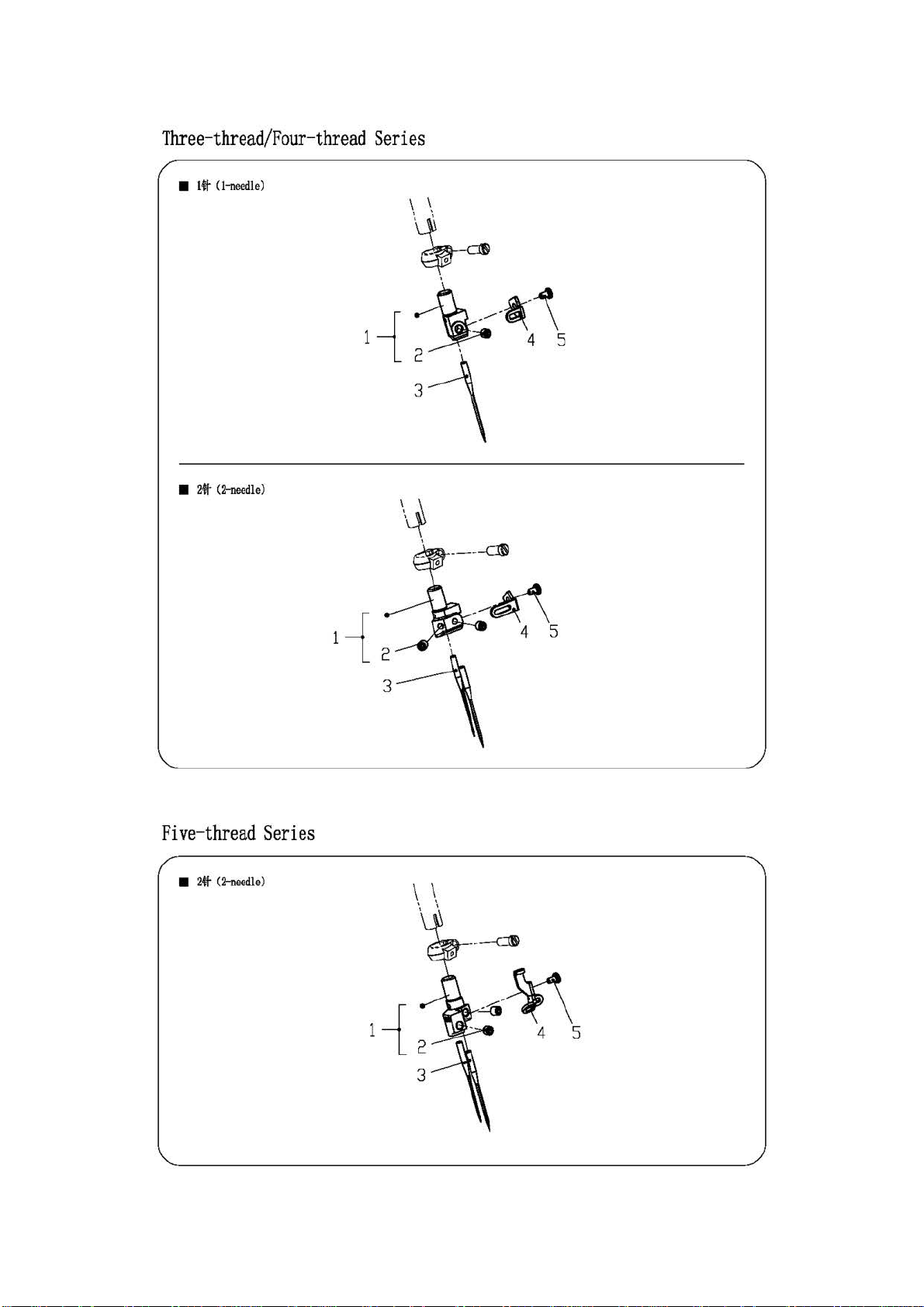 Three-thread/Four-thread Series

■ 1针 (1-needle)

1
2
3
4
5

■ 2针 (2-needle)

1
2
3
4
5

Five-thread Series

■ 2针 (2-needle)

1
2
3
4
5