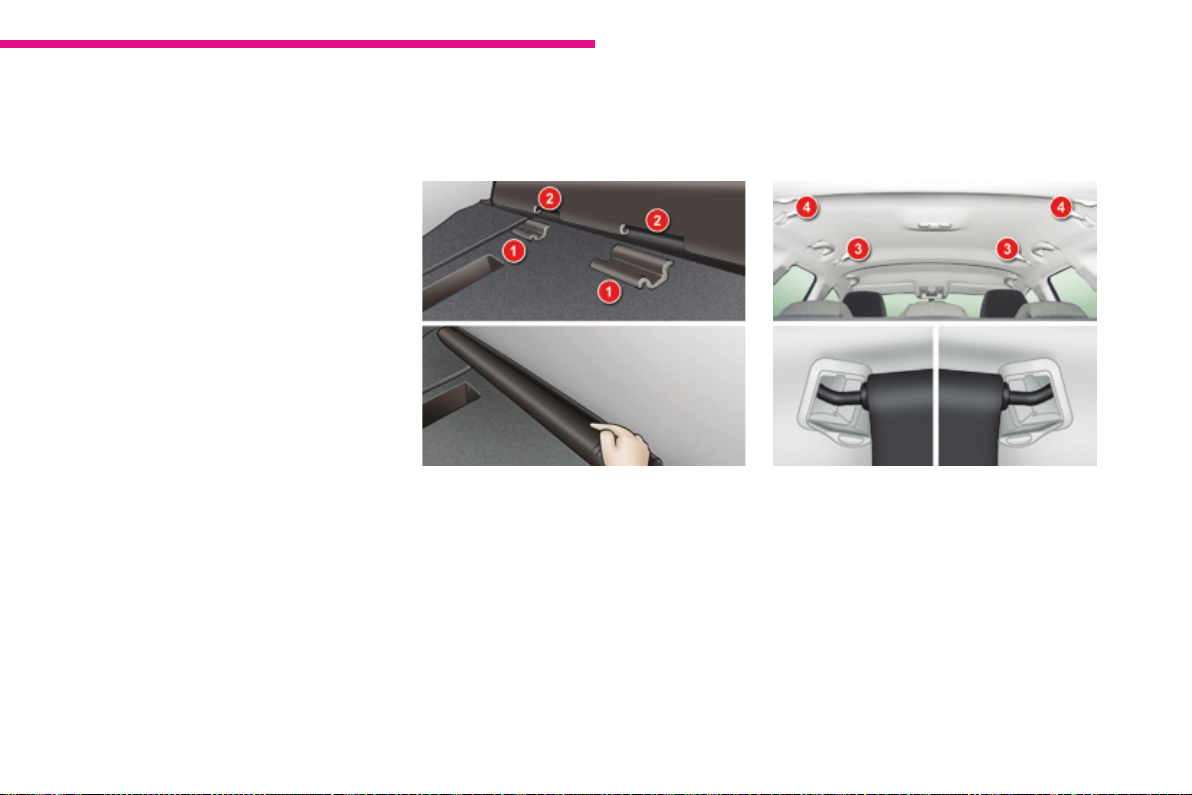 2
2
1
1
4
4
3
3