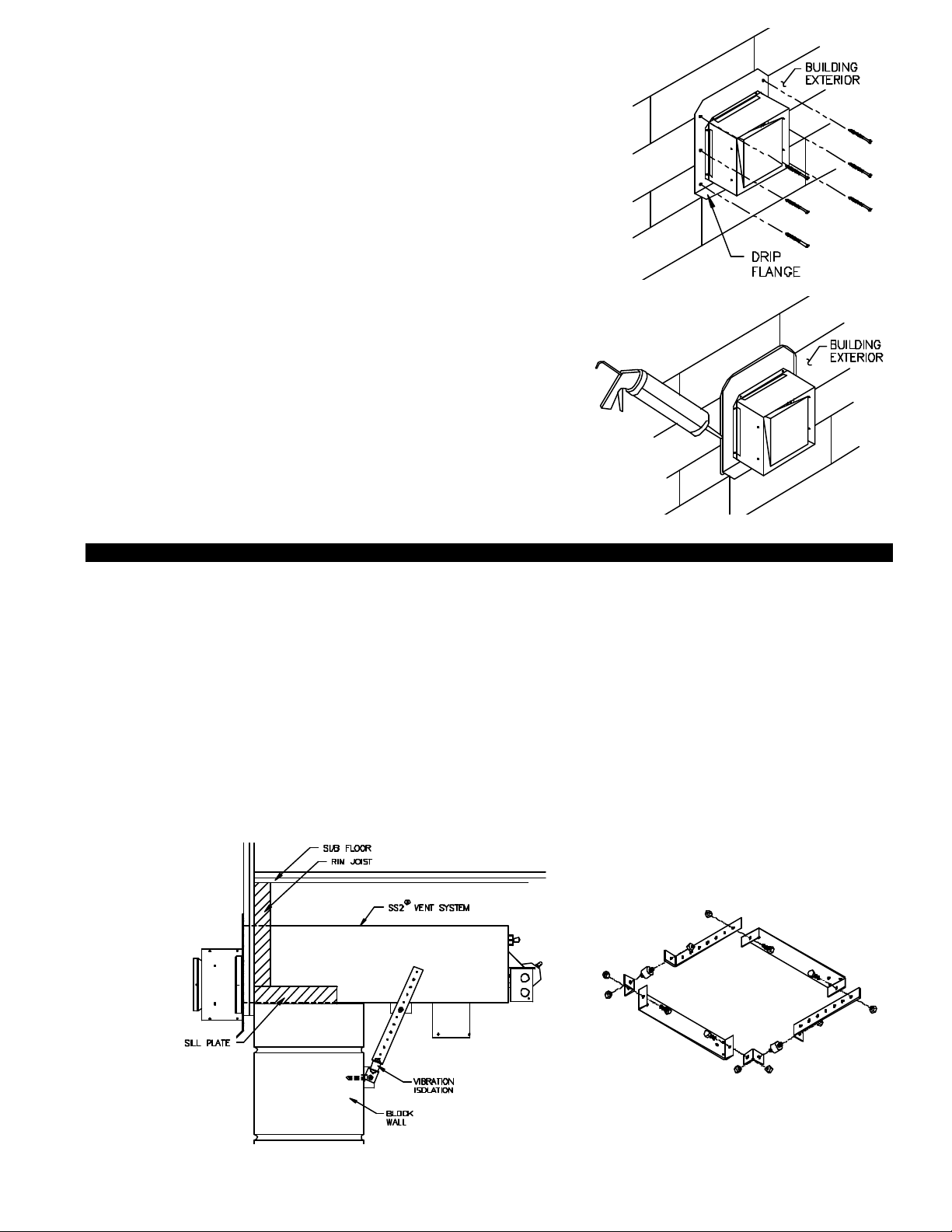 BUILDING EXTERIOR

DRIP FLANGE

BUILDING EXTERIOR

SUB FLOOR

RIM JOIST

SS2® VENT SYSTEM

SILL PLATE

VIBRATION ISOLATION

BLOCK WALL