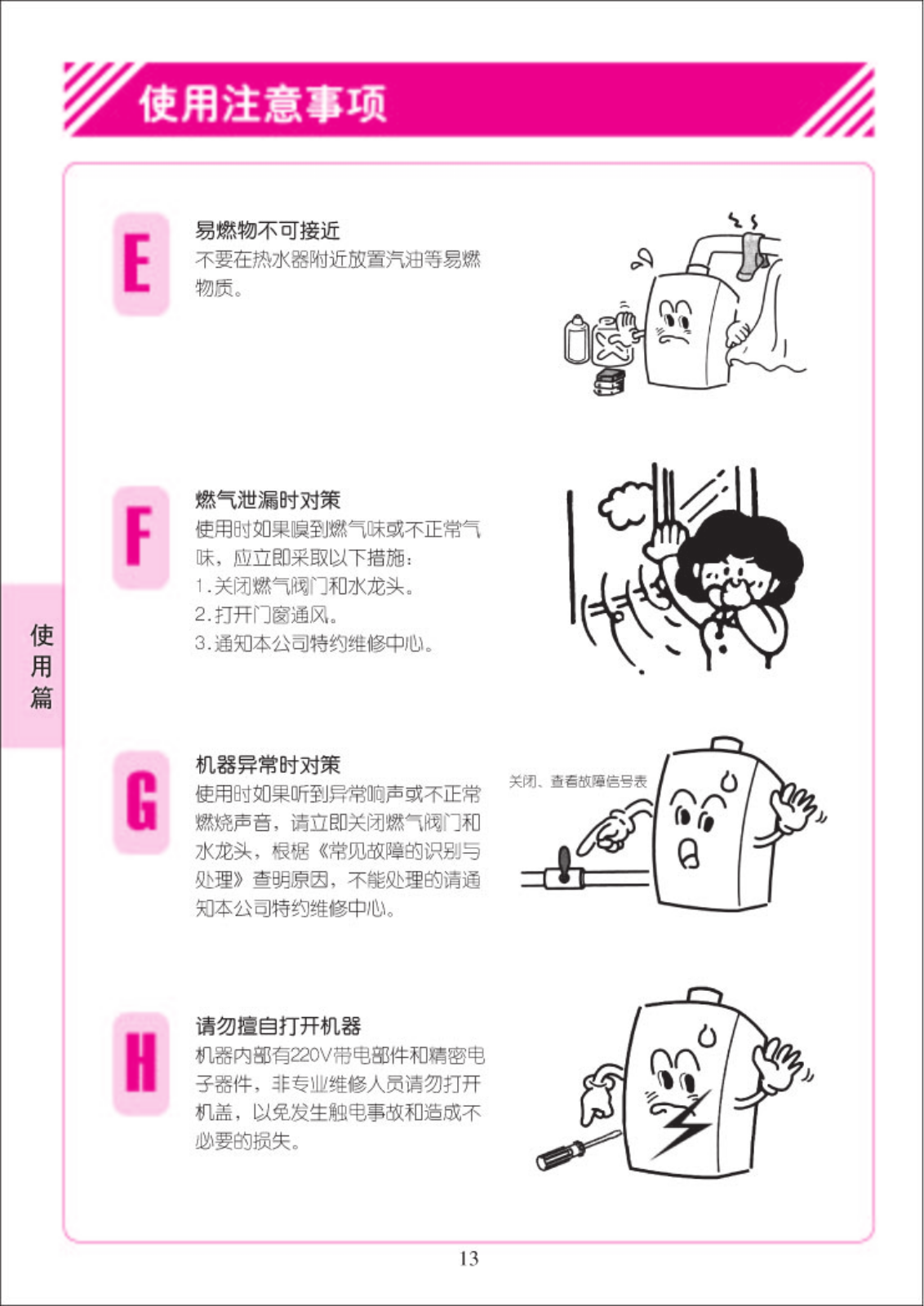 使用注意事项

使用篇

E

易燃物不可接近
不要在热水器附近放置汽油等易燃物质。

F

燃气泄漏时对策
使用时如果嗅到燃气味或不正常气味，应立即采取以下措施：
1.关闭燃气阀门和水龙头。
2.打开门窗通风。
3.通知本公司特约维修中心。

G

机器异常时对策
使用时如果听到异常响声或不正常燃烧声音，请立即关闭燃气阀门和水龙头，根据《常见故障的识别与处理》查明原因，不能处理的请通知本公司特约维修中心。

关闭、查看故障信号表

H

请勿擅自打开机器
机器内部有220V带电部件和精密电子器件，非专业维修人员请勿打开机盖，以免发生触电事故和造成不必要的损失。

13