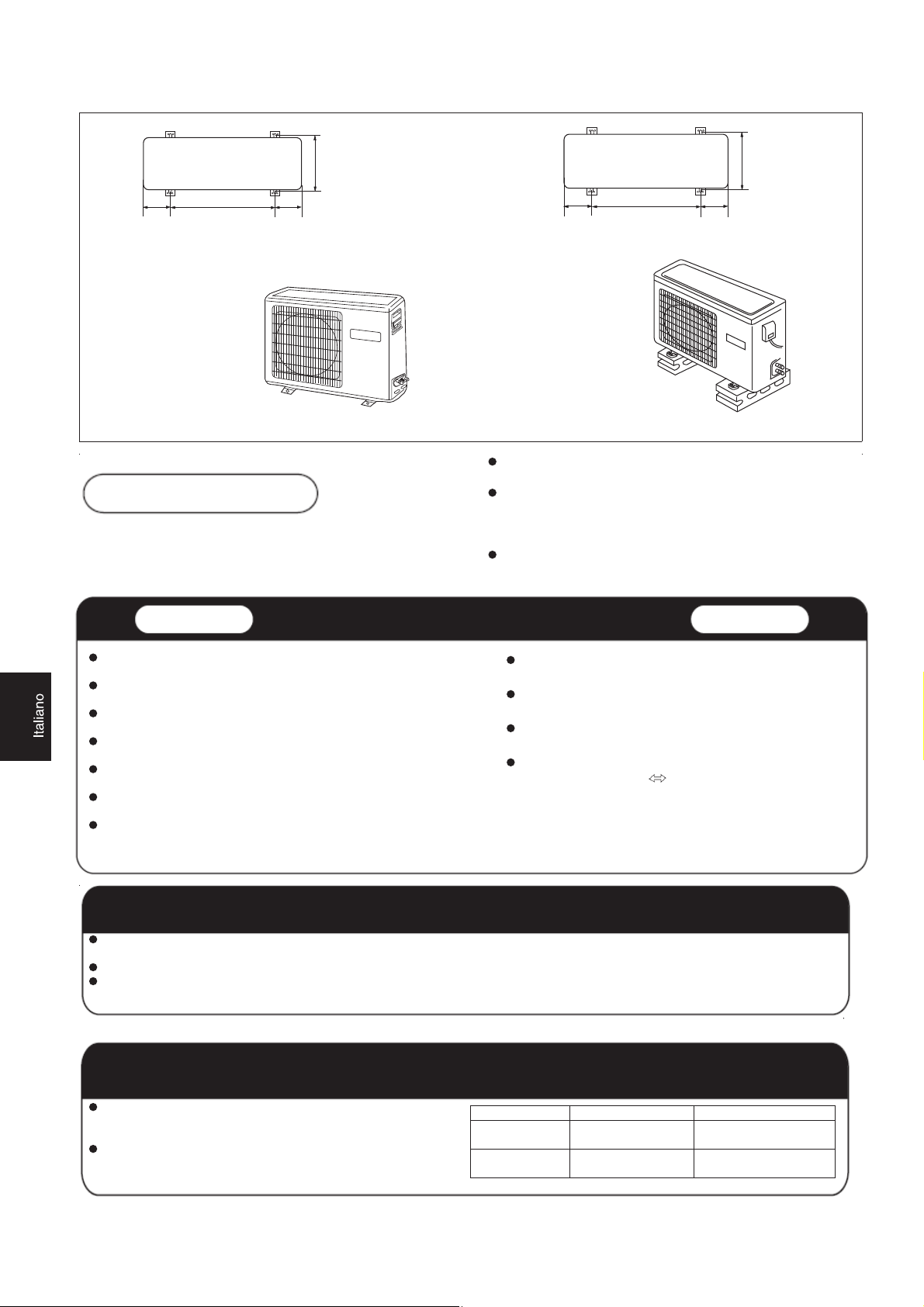 Italiano