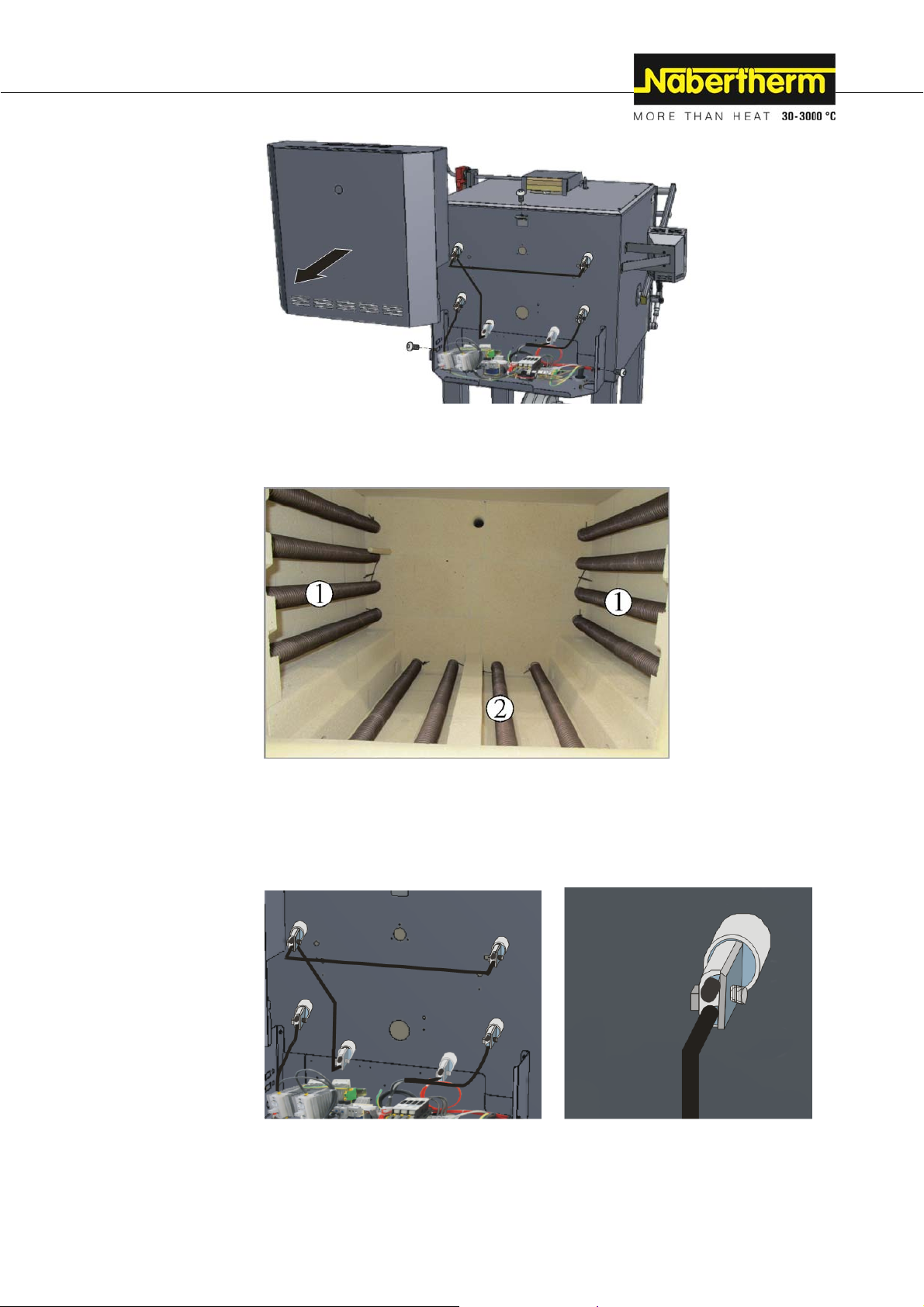 Nabertherm
MORE THAN HEAT 30-3000 °C

1

1

2