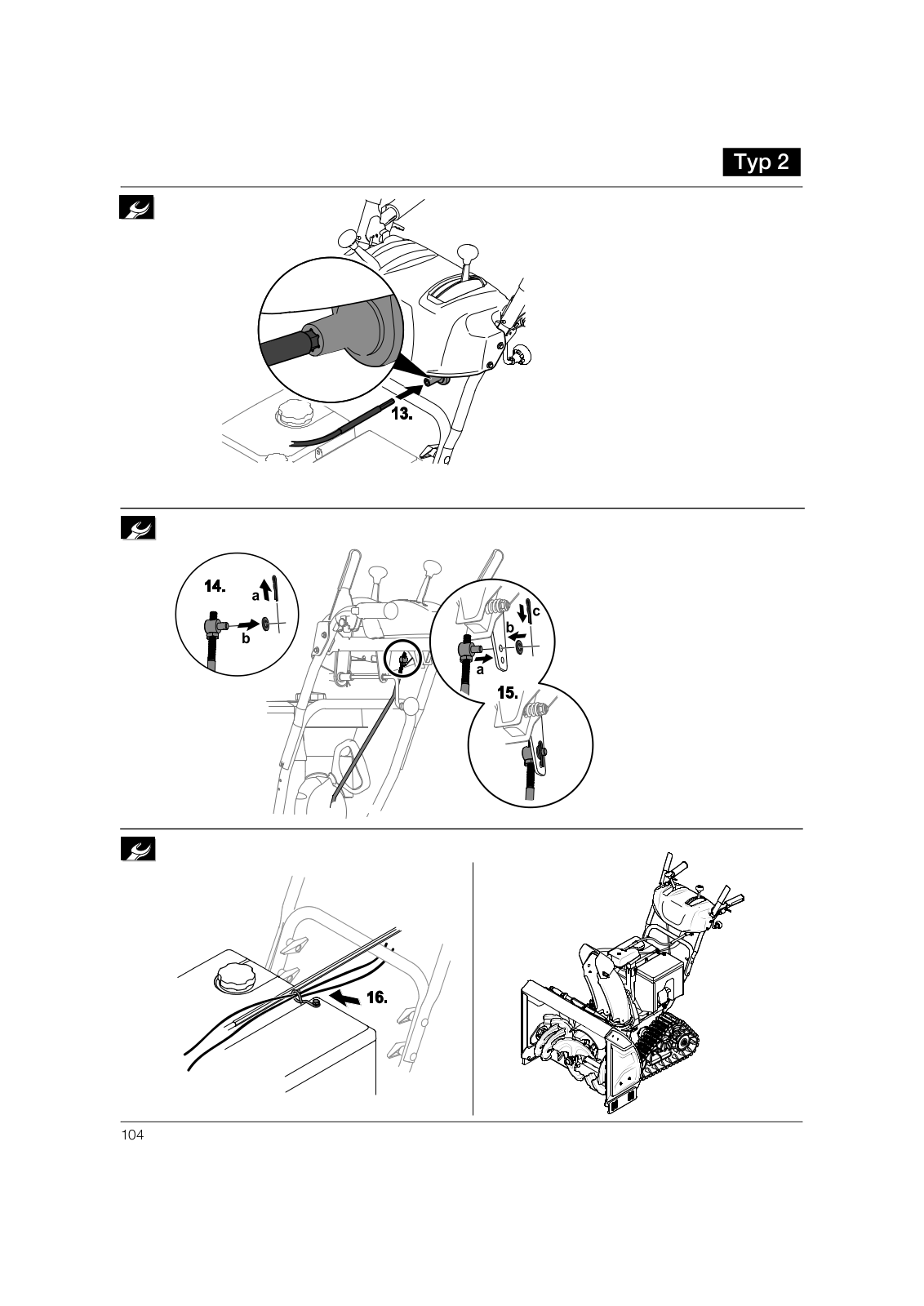 Typ 2

13.

14.
a
b

c
b
a

15.

16.

104