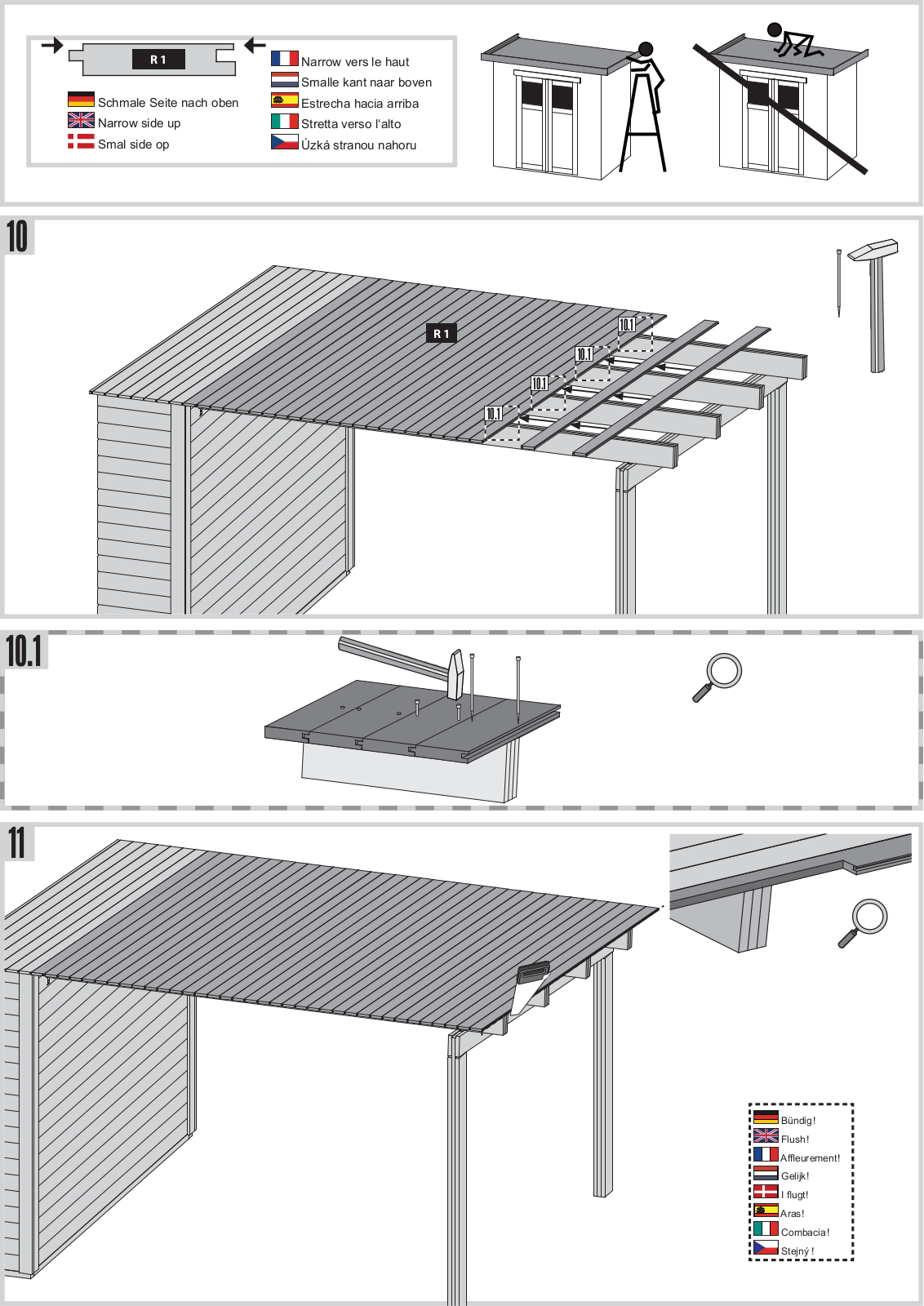 R 1

Schmale Seite nach oben
Narrow side up
Smal side op

Narrow vers le haut
Smalle kant naar boven
Estrecha hacia arriba
Stretta verso l'alto
Úzká stranou nahoru

10

R 1

10.1
10.1
10.1
10.1

10.1

11

Bündig!
Flush!
Affleurement!
Gelijk!
I flugt!
Aras!
Combacia!
Stejný!