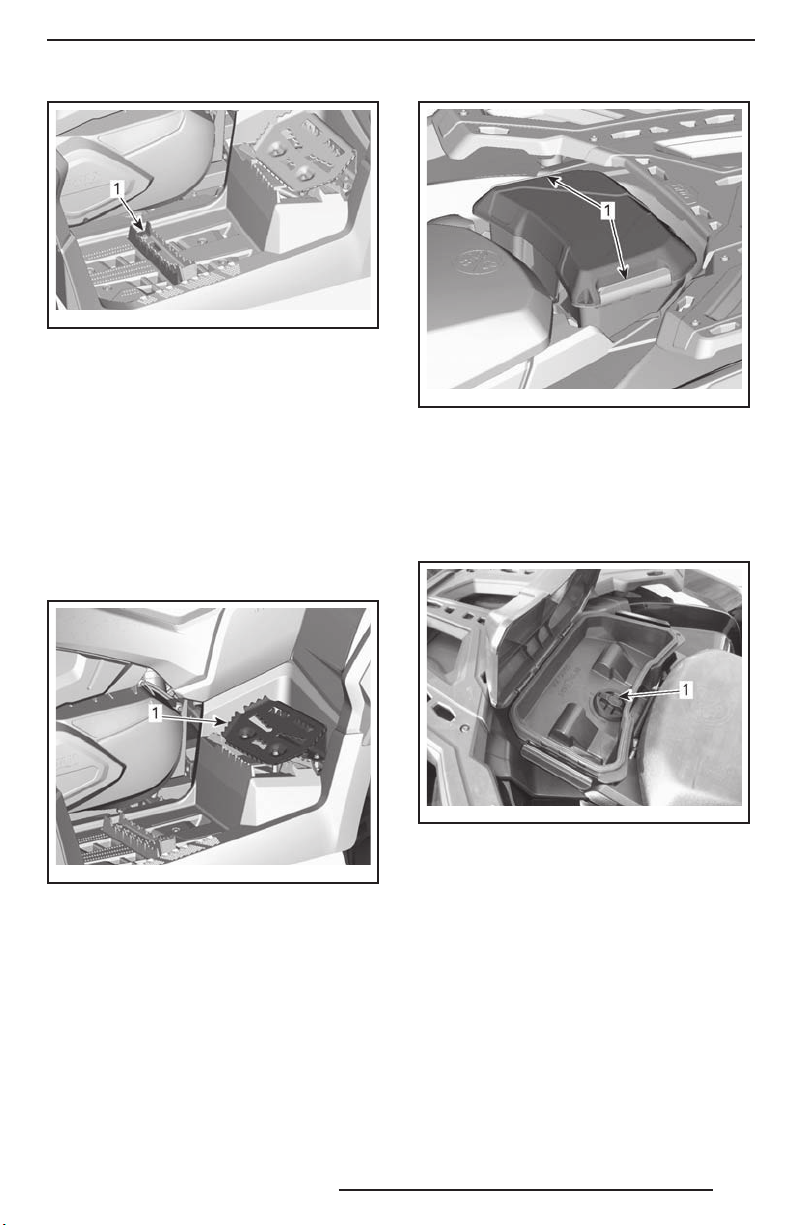 1

1

1

1