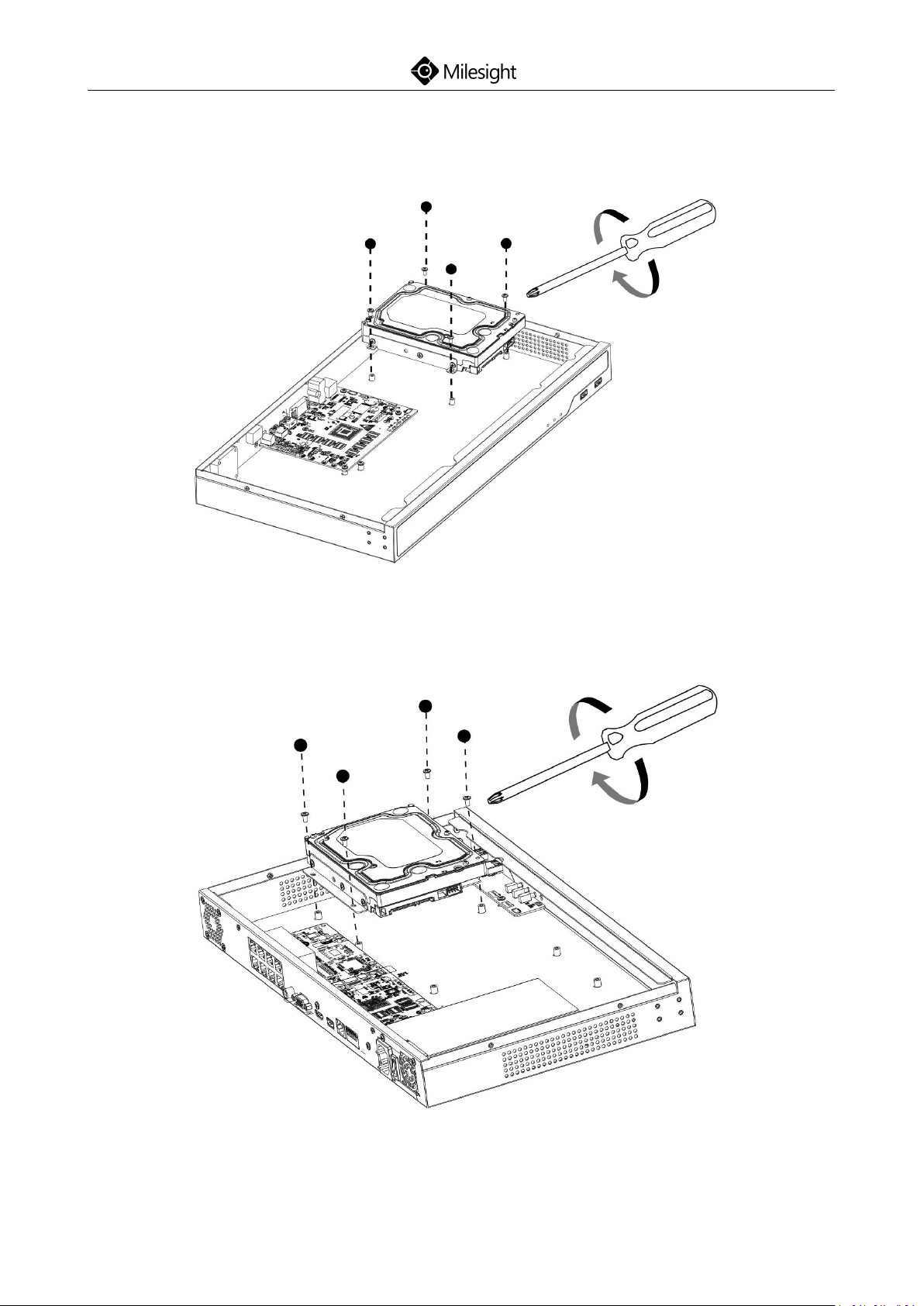 Milesight