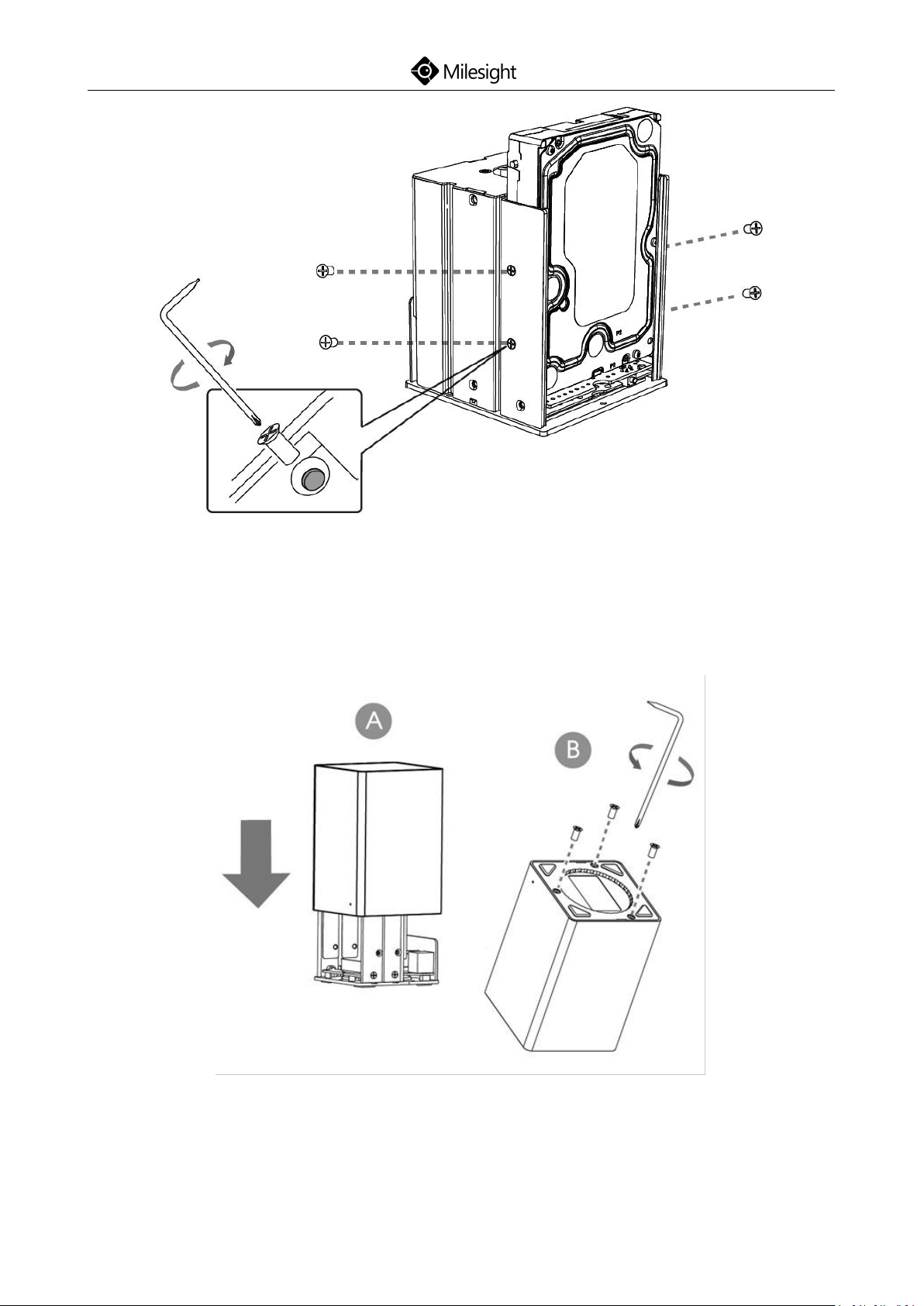 Milesight

A

B