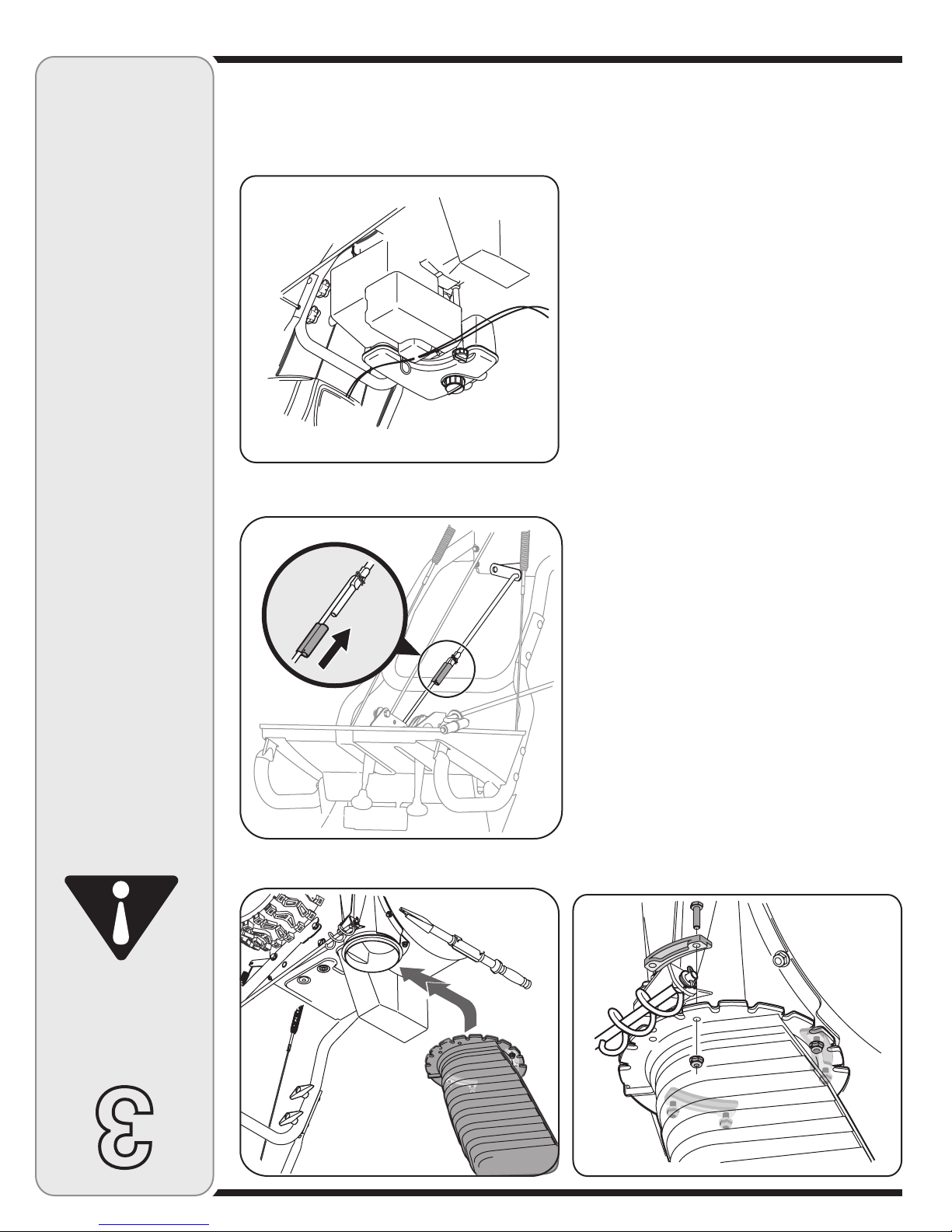 3