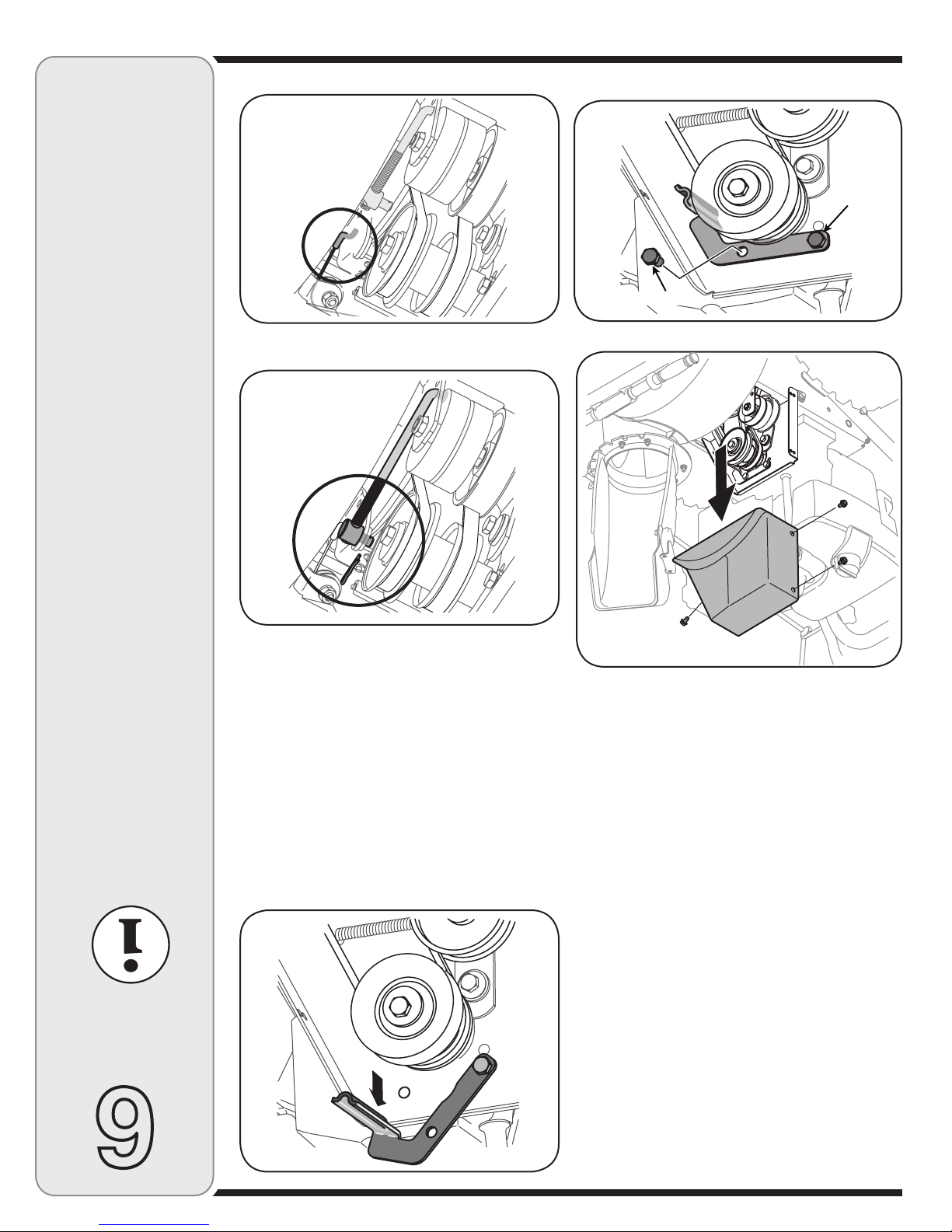 9