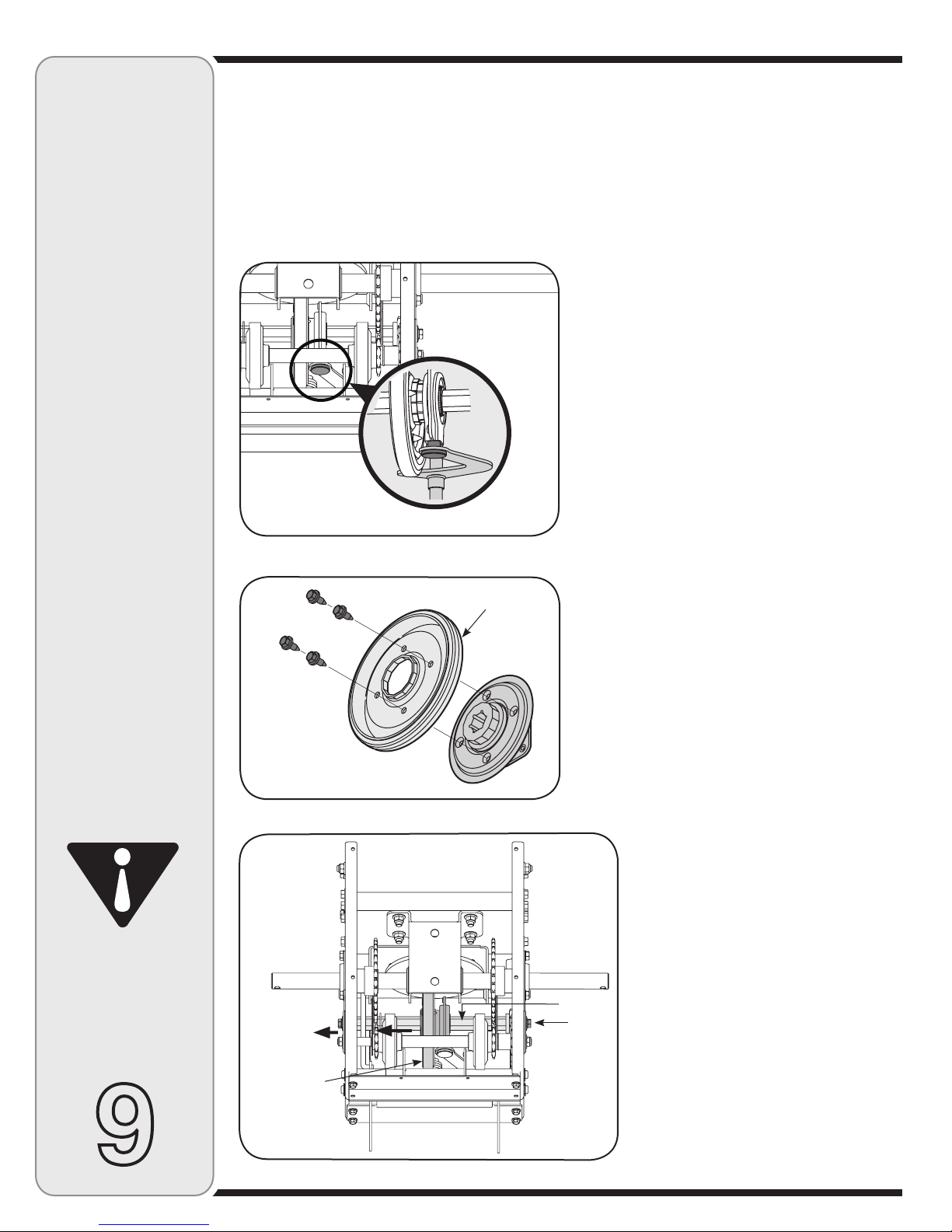 9