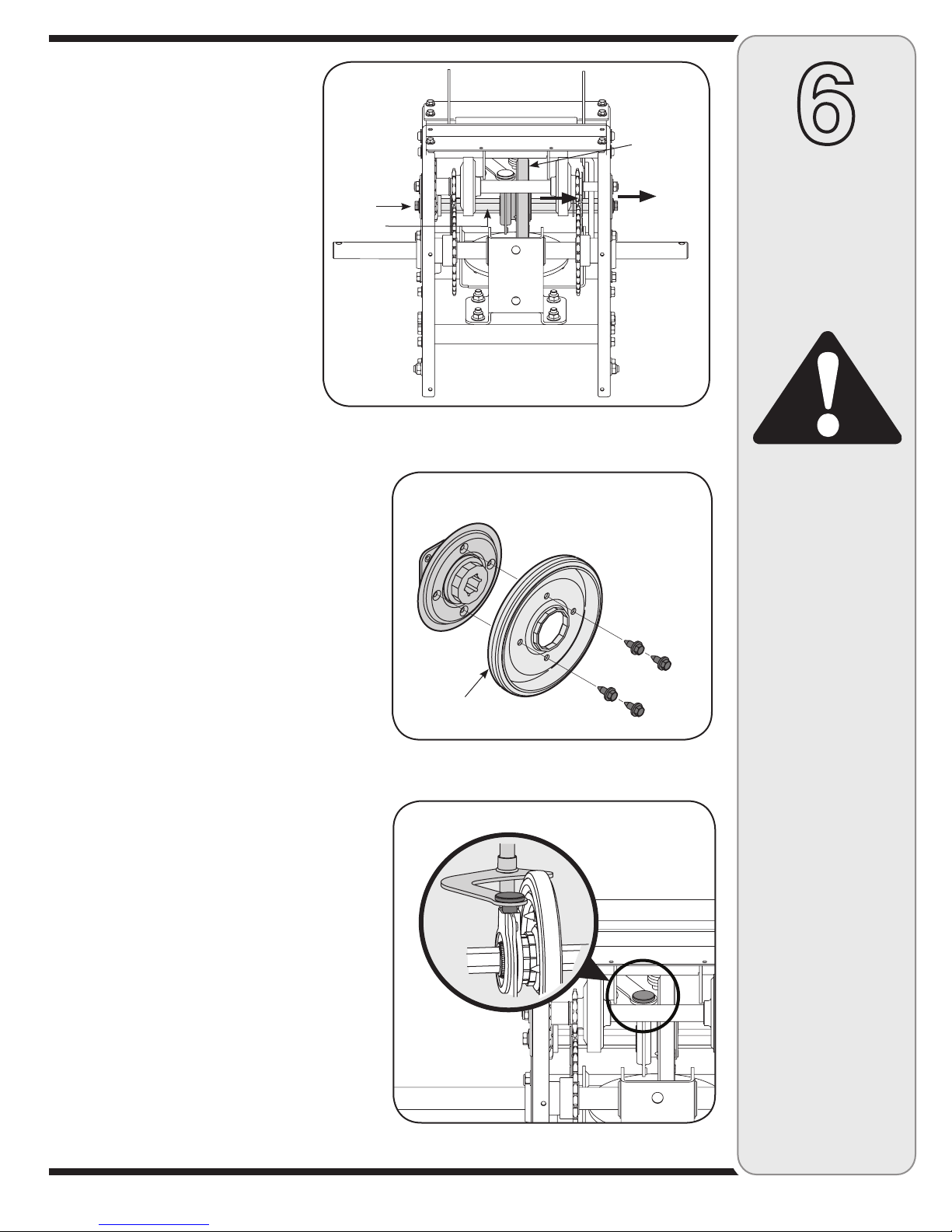 6