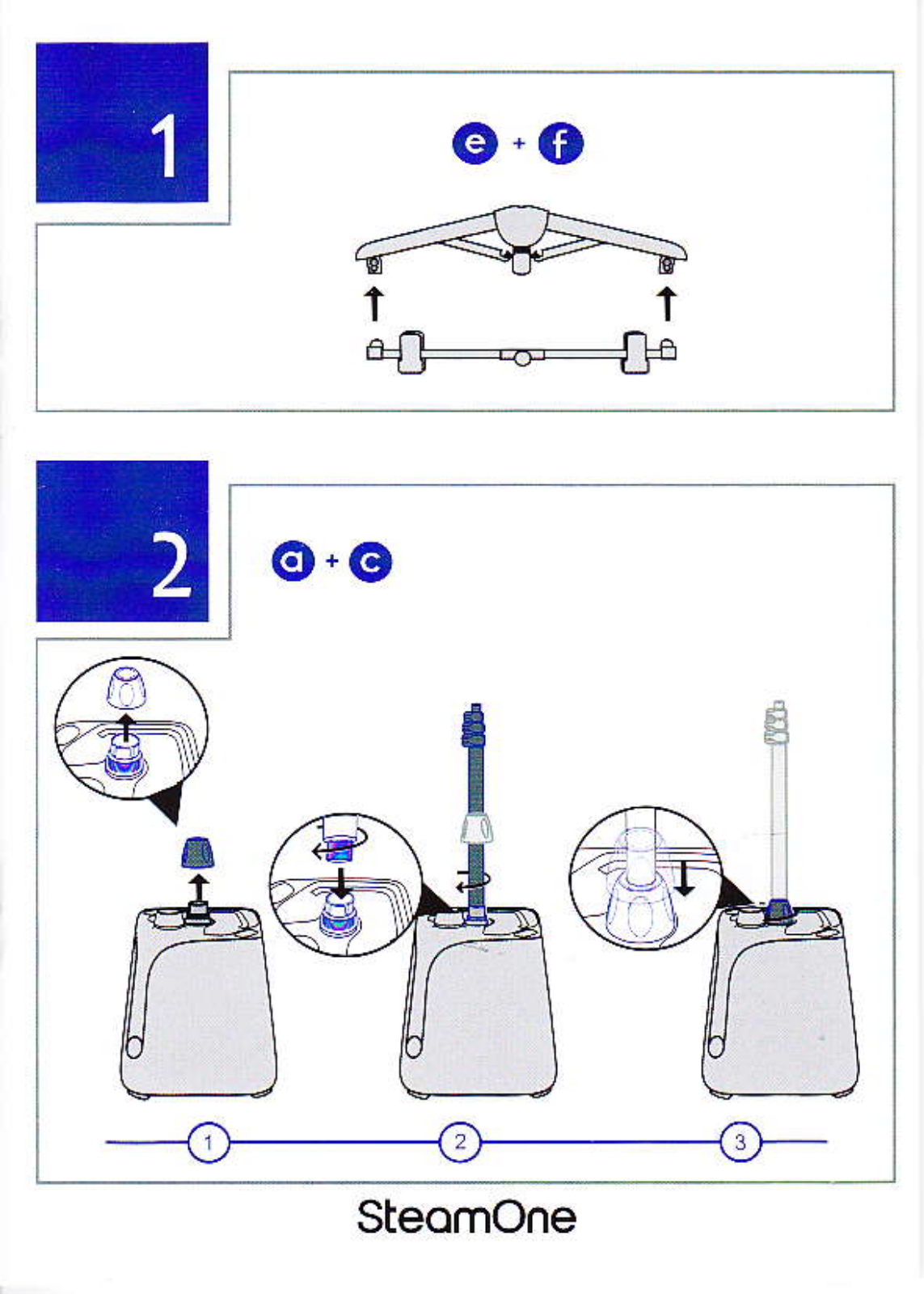 1

e + f

2

a + c

1

2

3

SteamOne