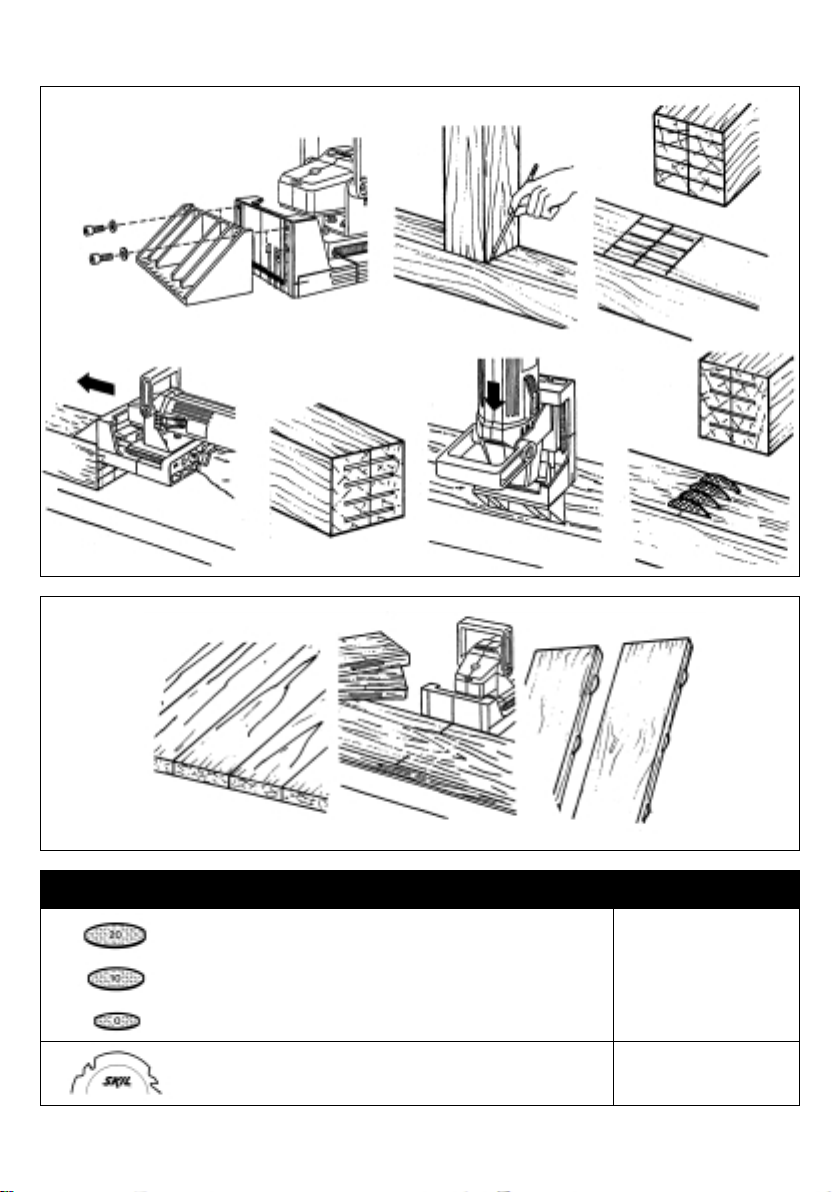 20

10

0

SKIL