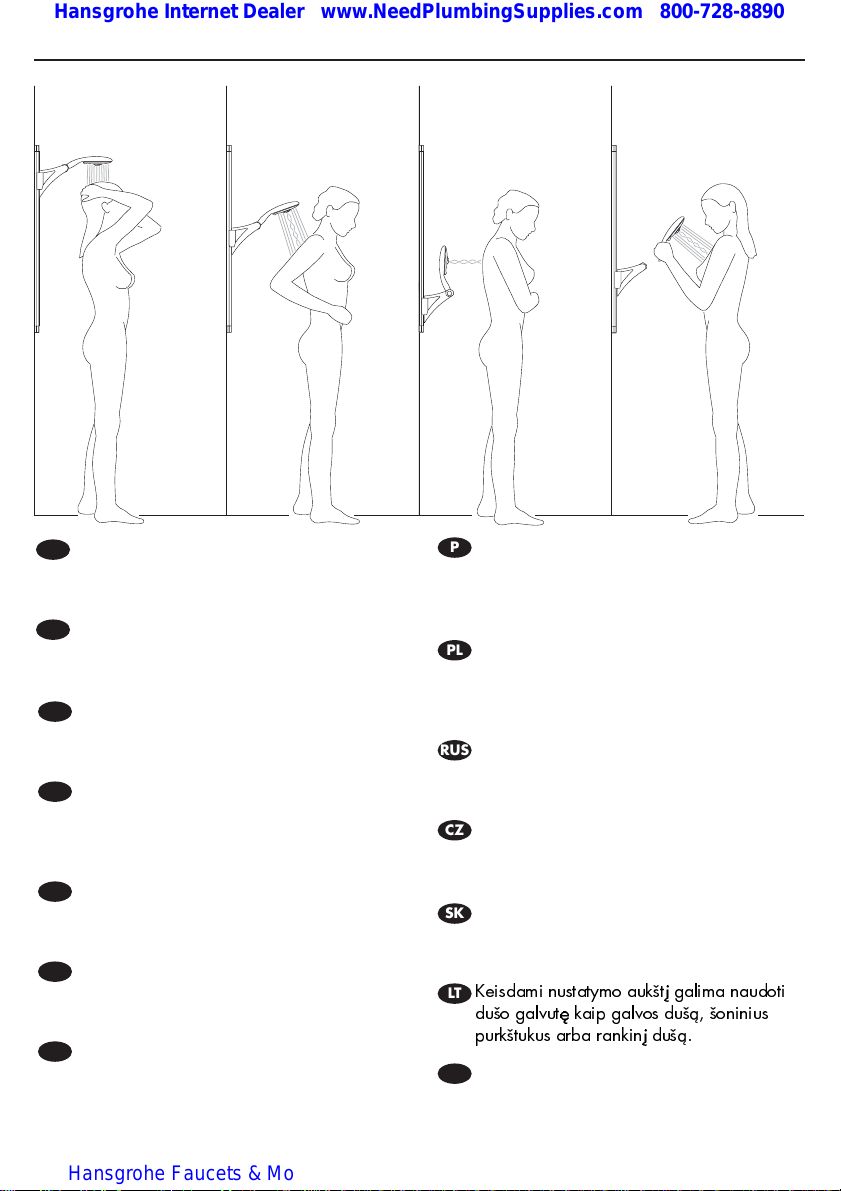 Hansgrohe Internet Dealer www.NeedPlumbingSupplies.com 800-728-8890

P

PL

RUS

CZ

SK

LT Keisdami nustatymo aukštį galima naudoti dušo galvutę kaip galvos dušą, šoninius purkštukus arba rankinį dušą.

Hansgrohe Faucets & Mo