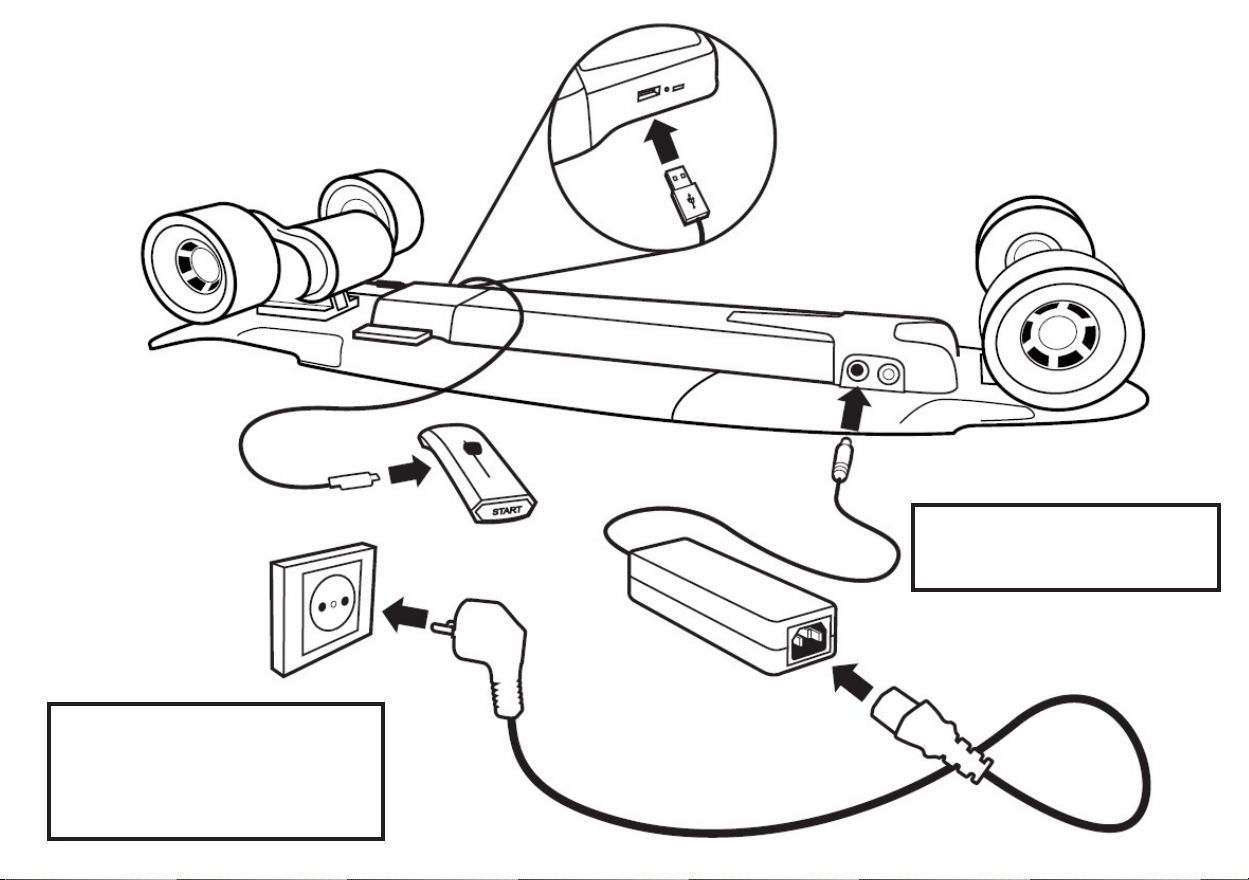 START