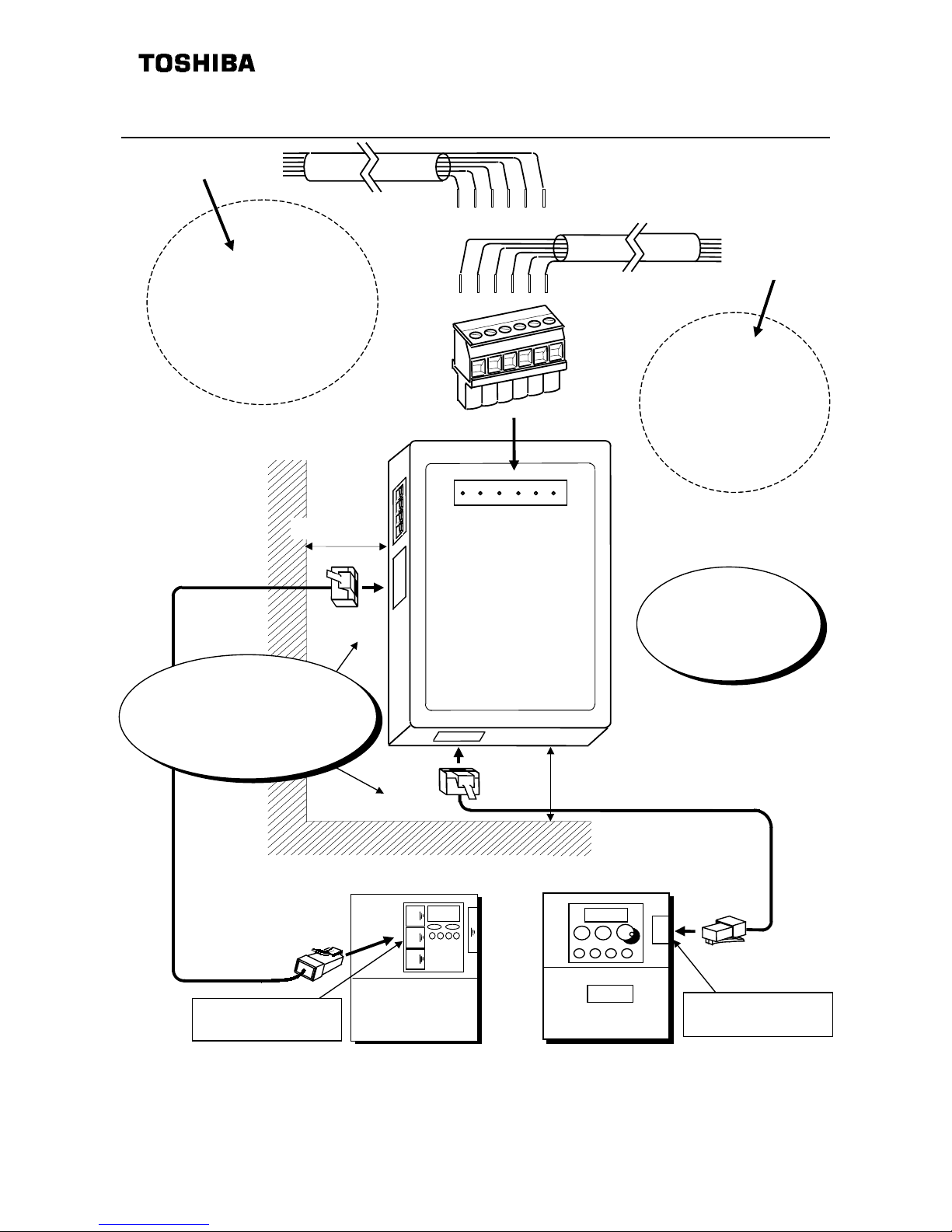 TOSHIBA