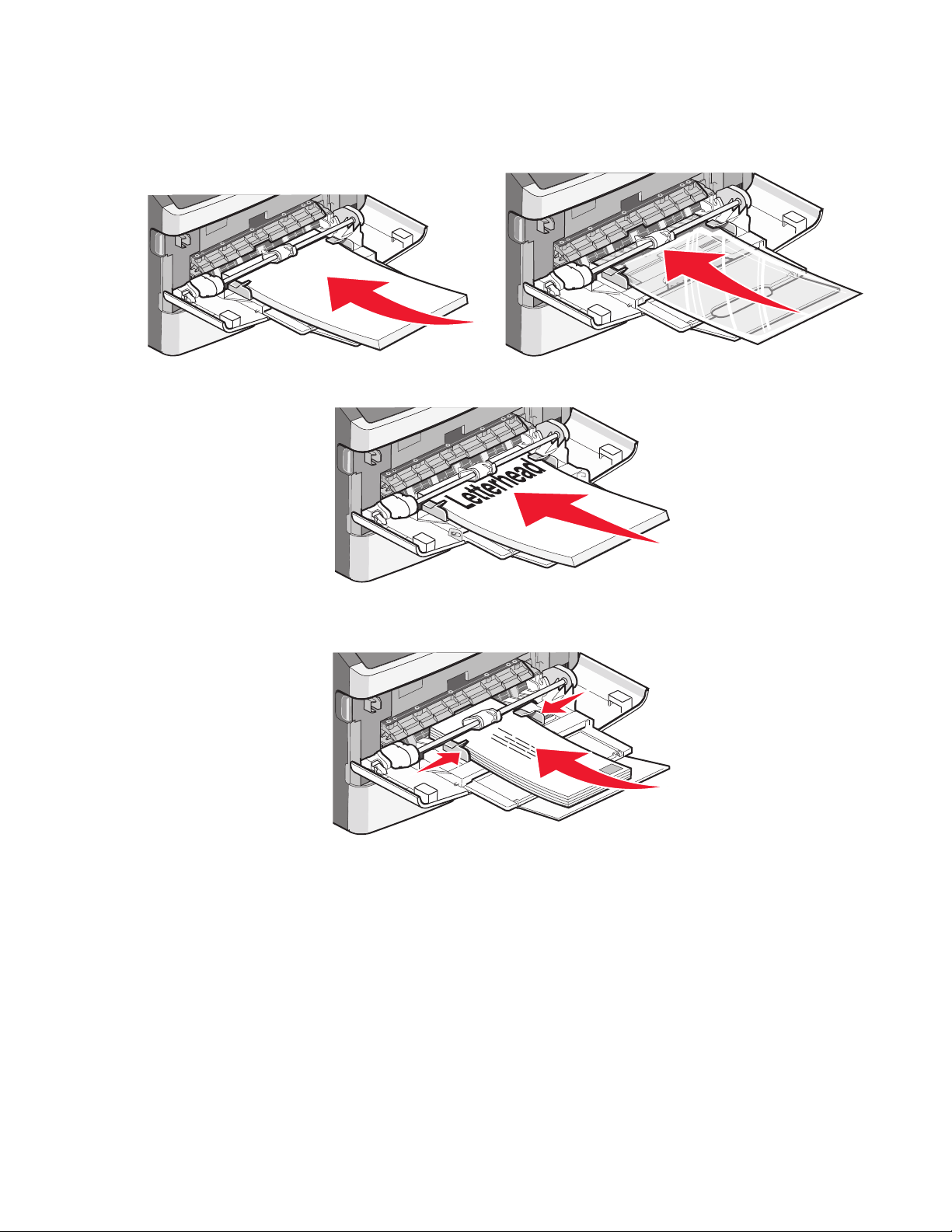 Letterhead