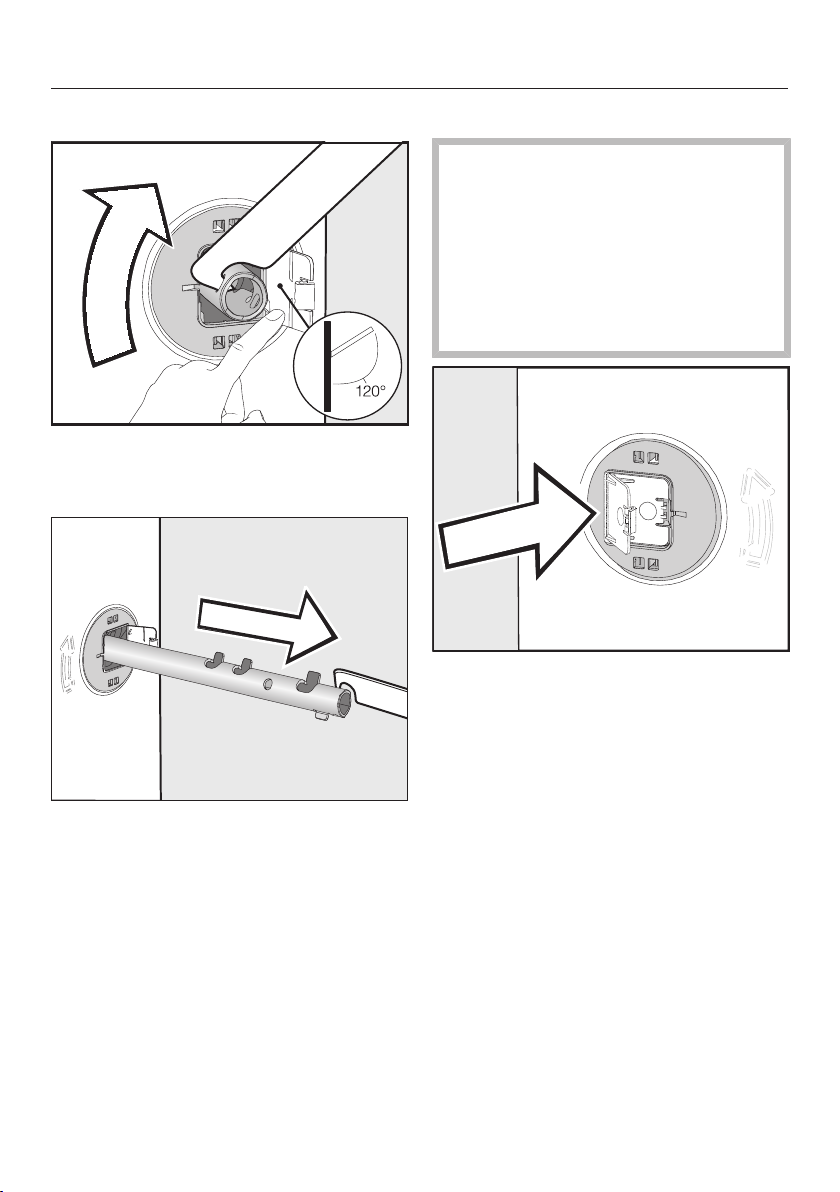 120°