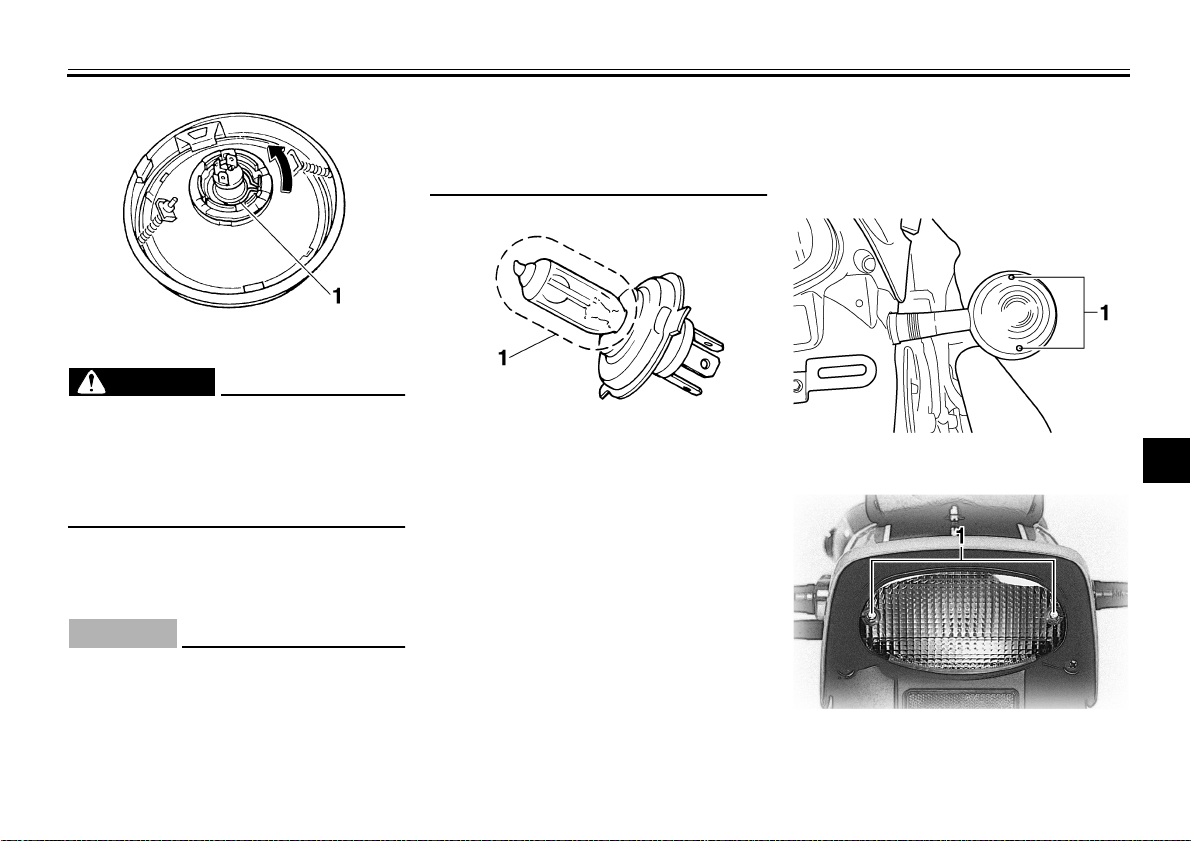 1

1

1

1