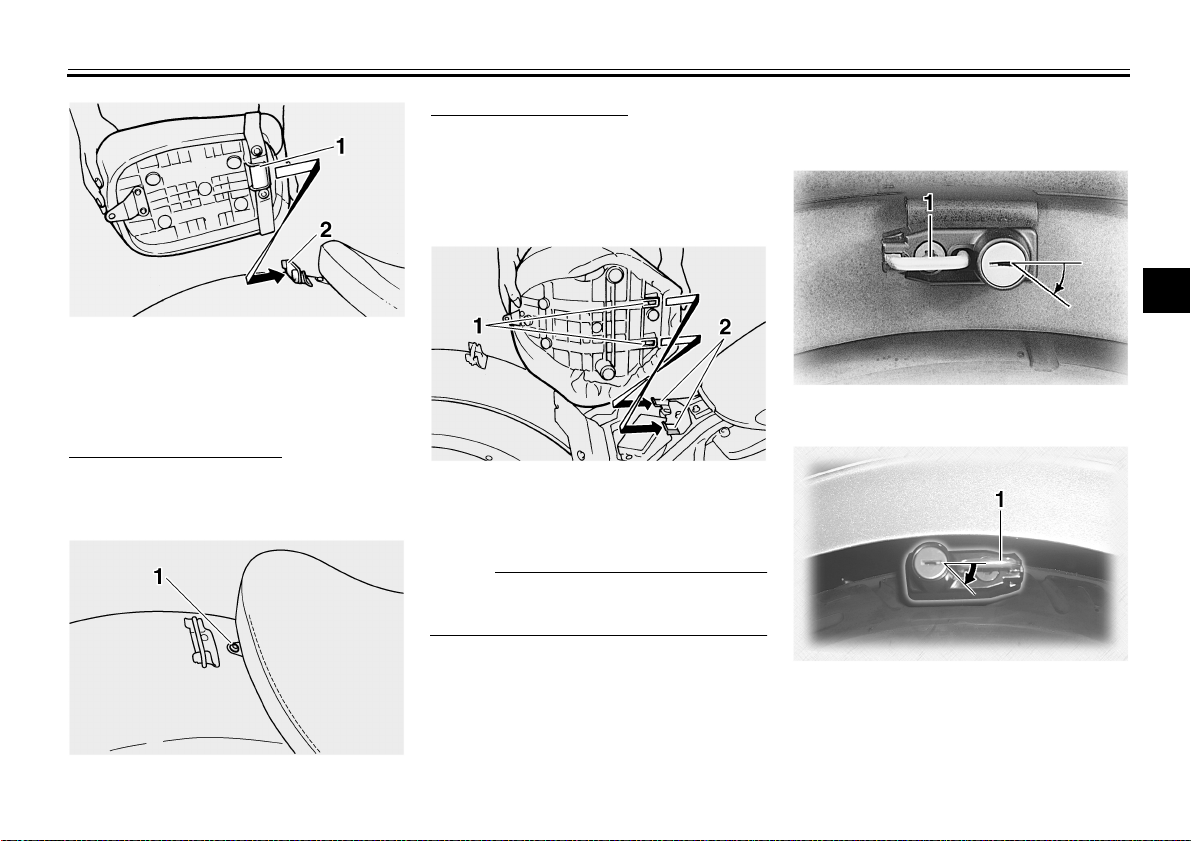 1

2

1

1

2

1

1