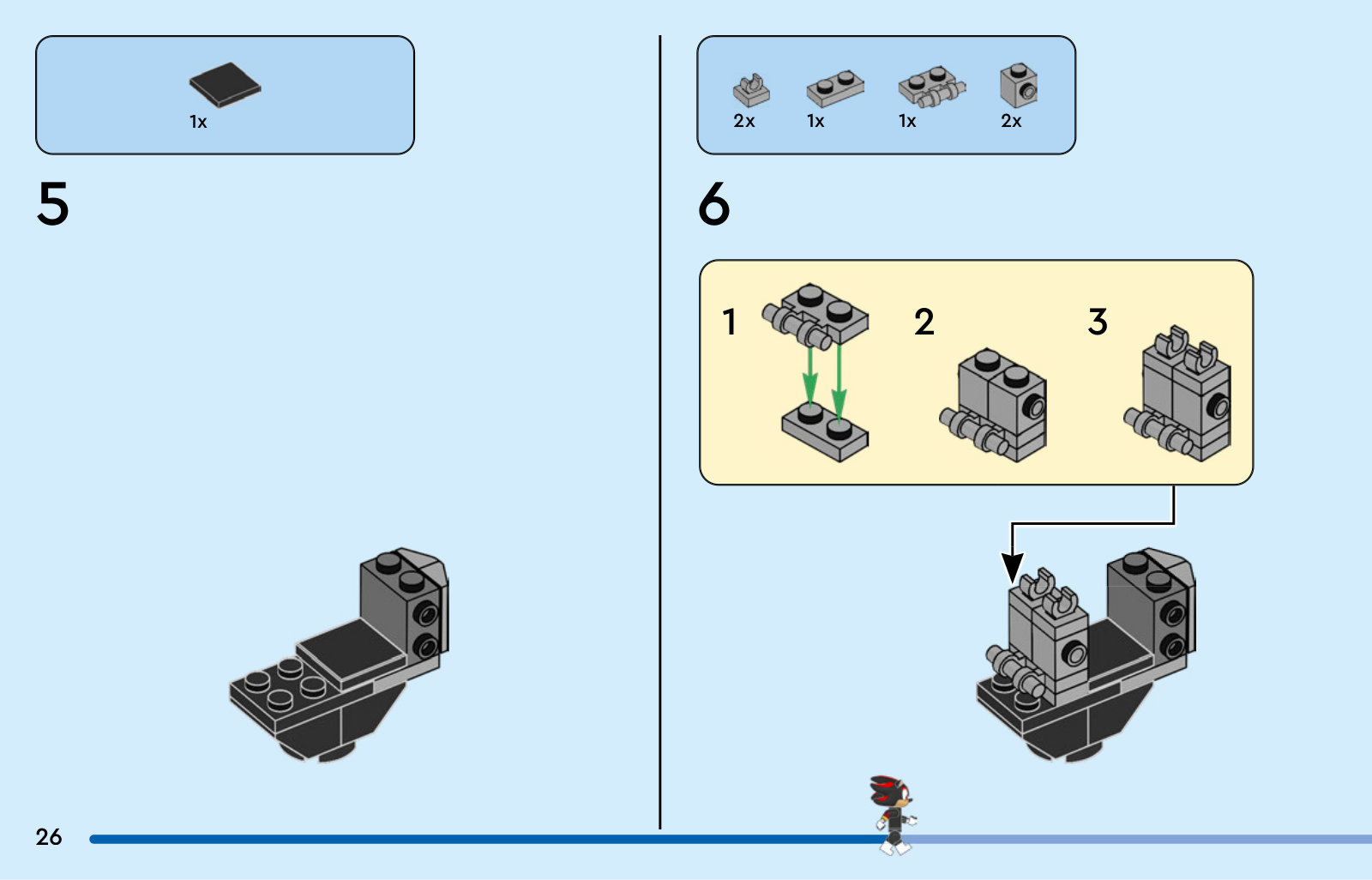 1x

5

2x 1x 1x 2x

6

1

2

3

26