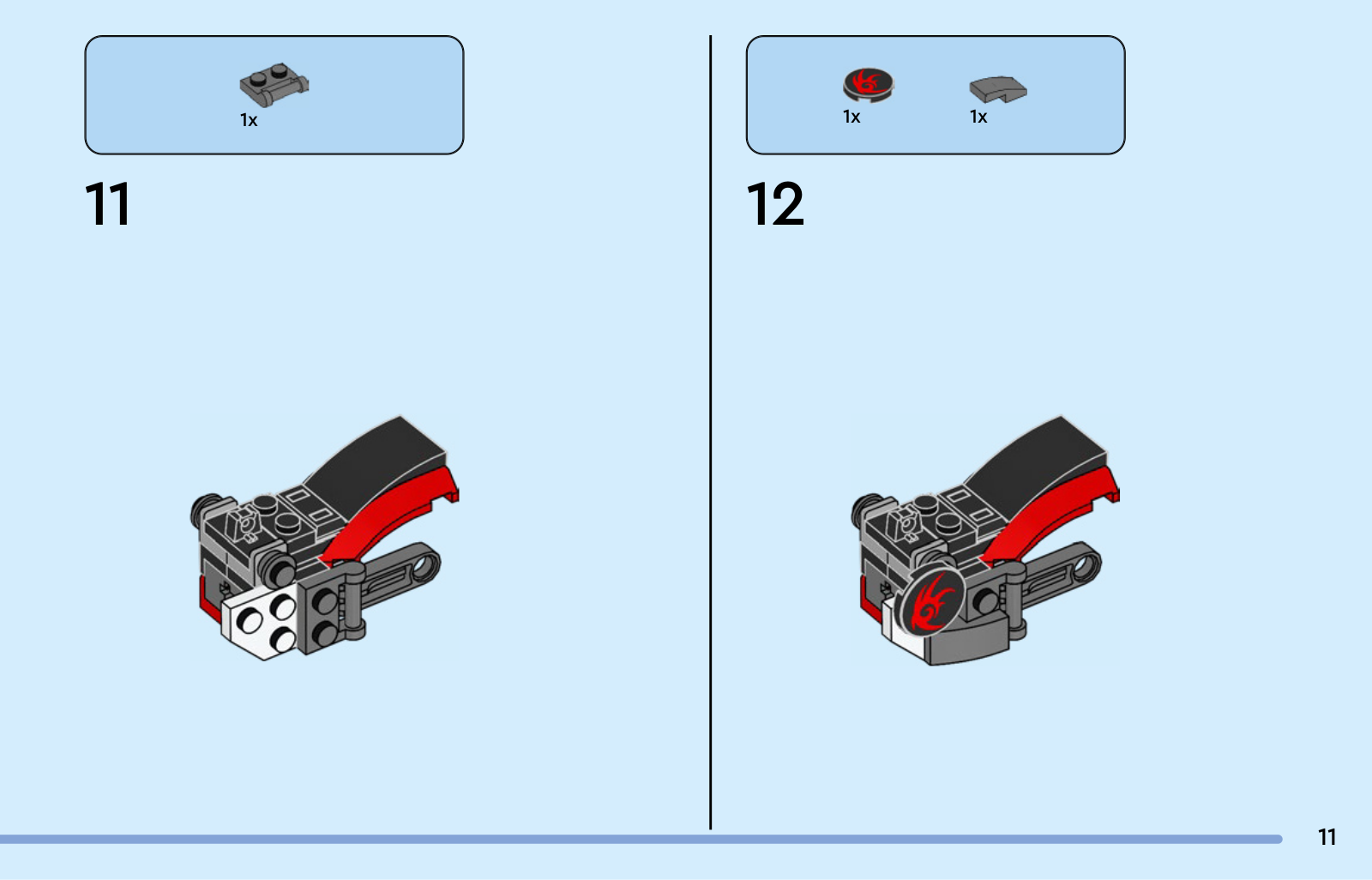 1x

11

1x

1x

12

11