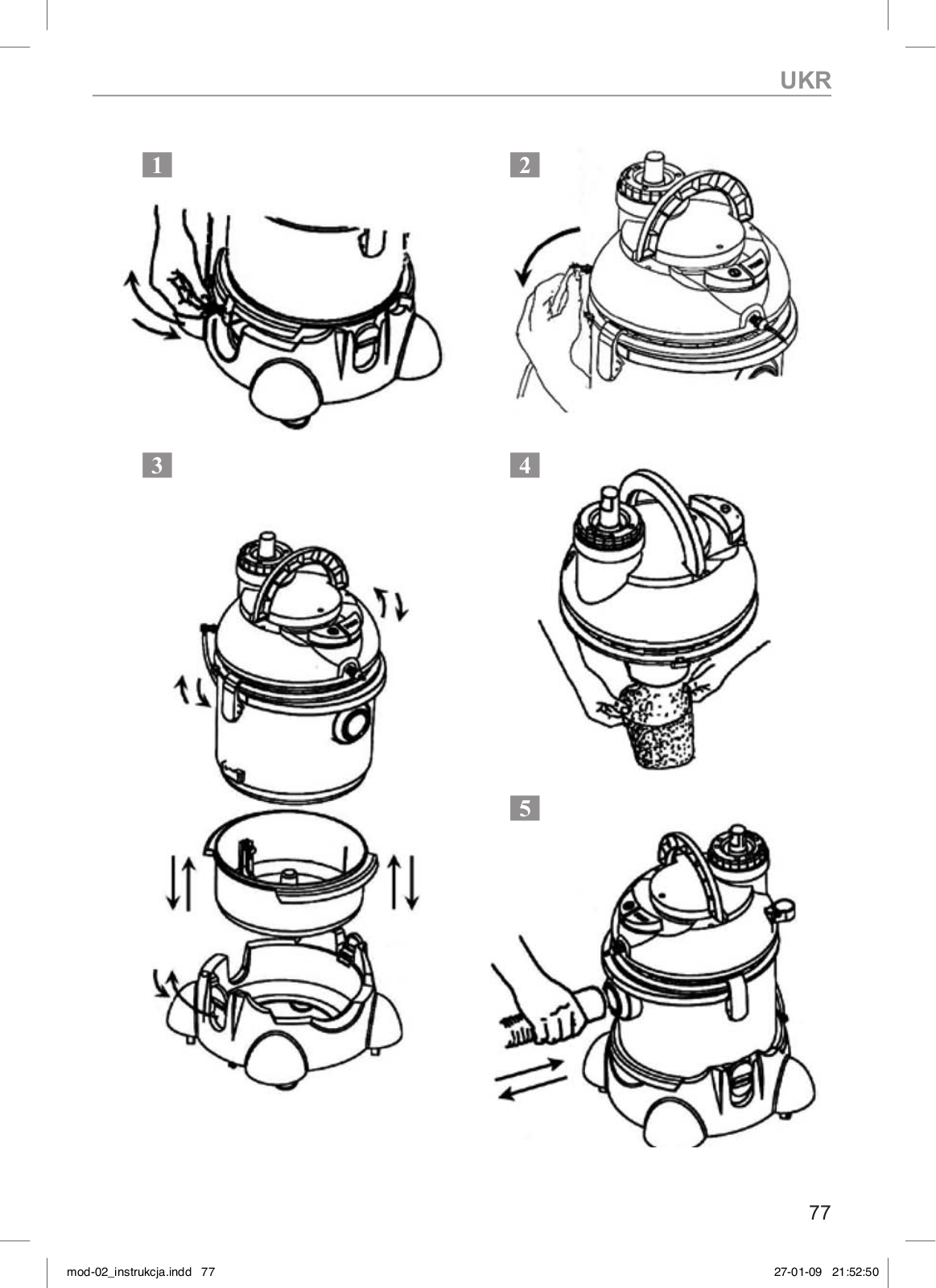 UKR

1

2

3

4

5

77

mod-02_instrukcja.indd 77

27-01-09 21:52:50