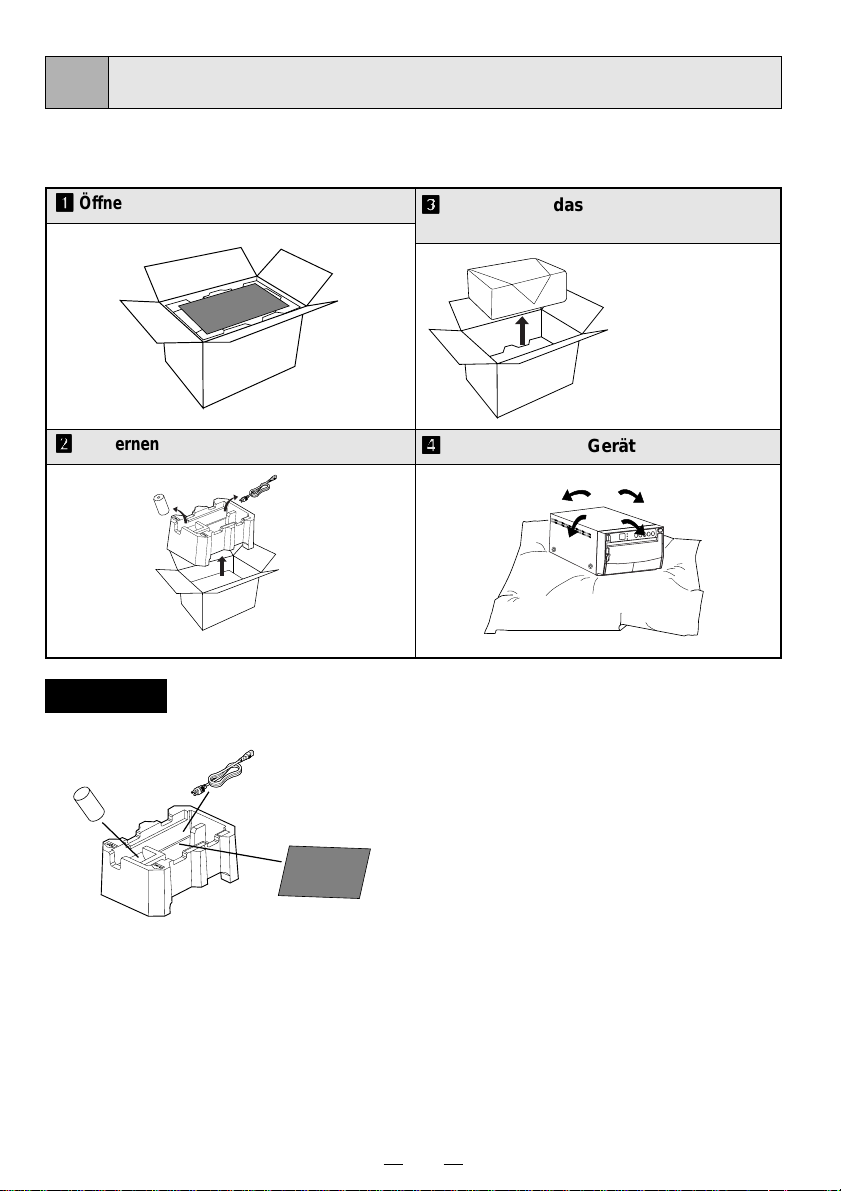 1 Öffne

3 das

2 ernen

4 Gerät