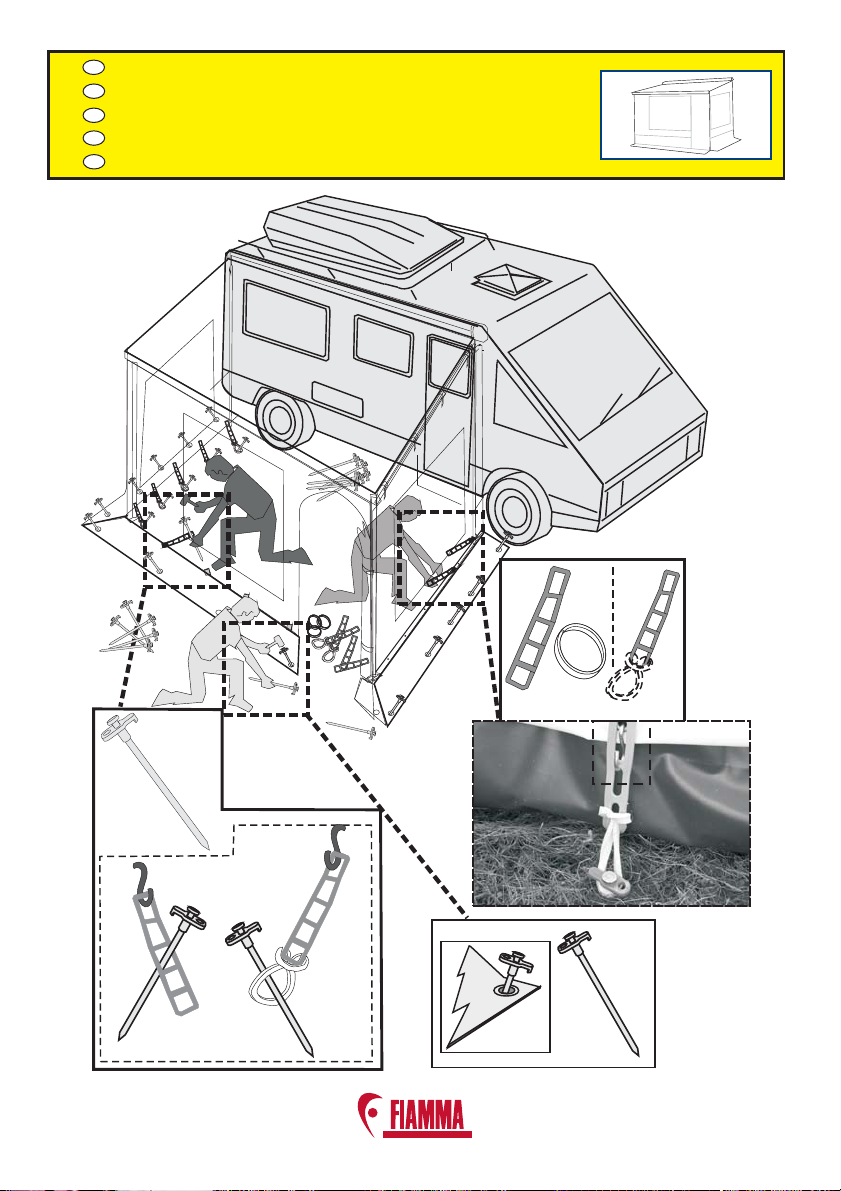 FIAMMA