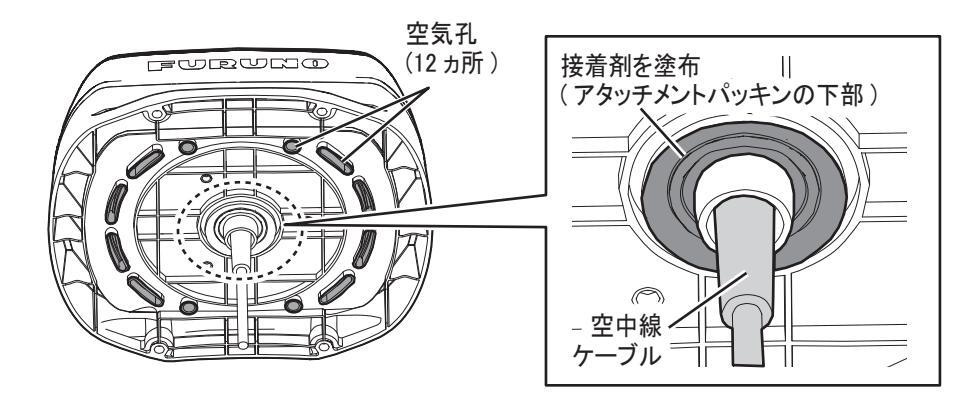 FURUNO

空気孔
(12 ヵ所 )

接着剤を塗布
( アタッチメントパッキンの下部 )

空中線
ケーブル