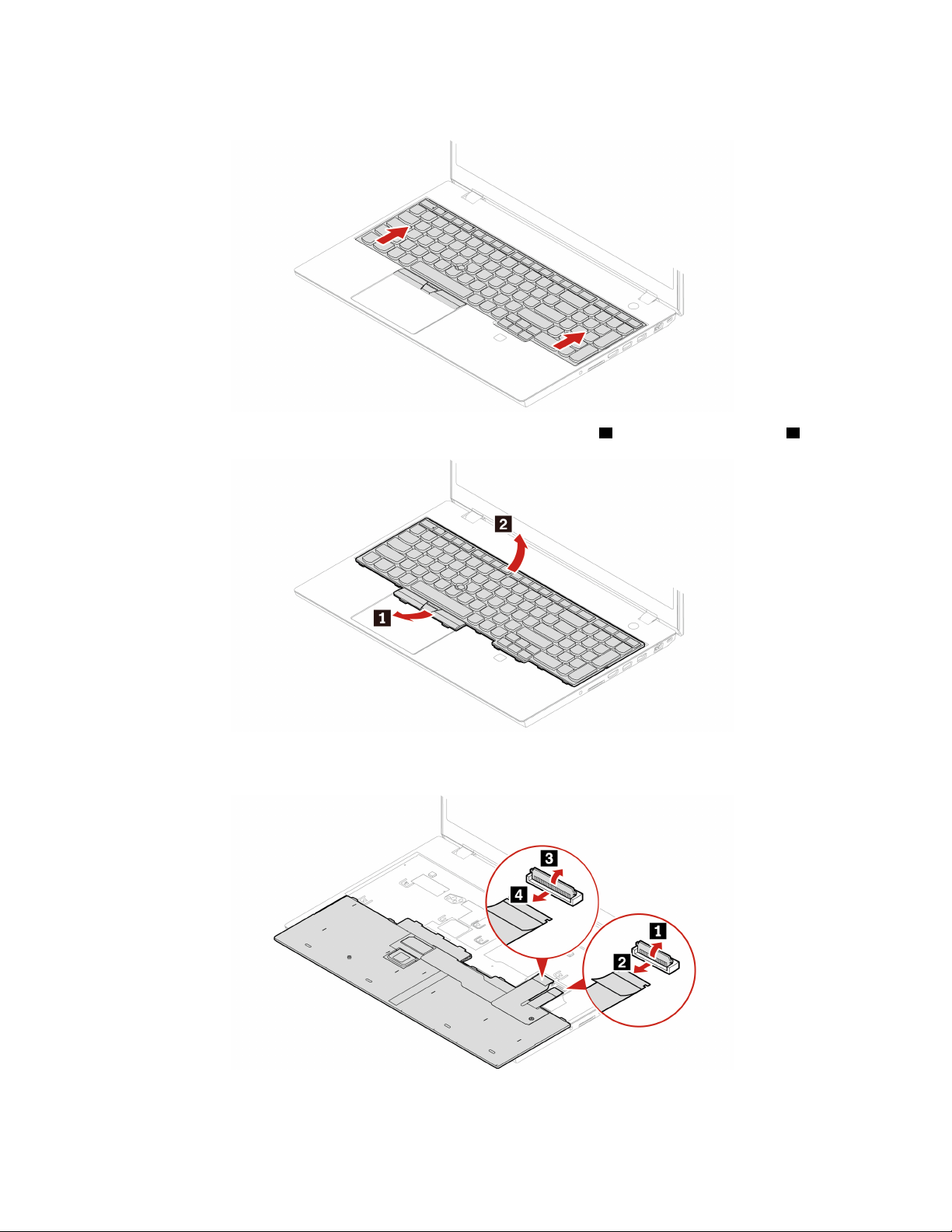 2

1

3

4

1

2