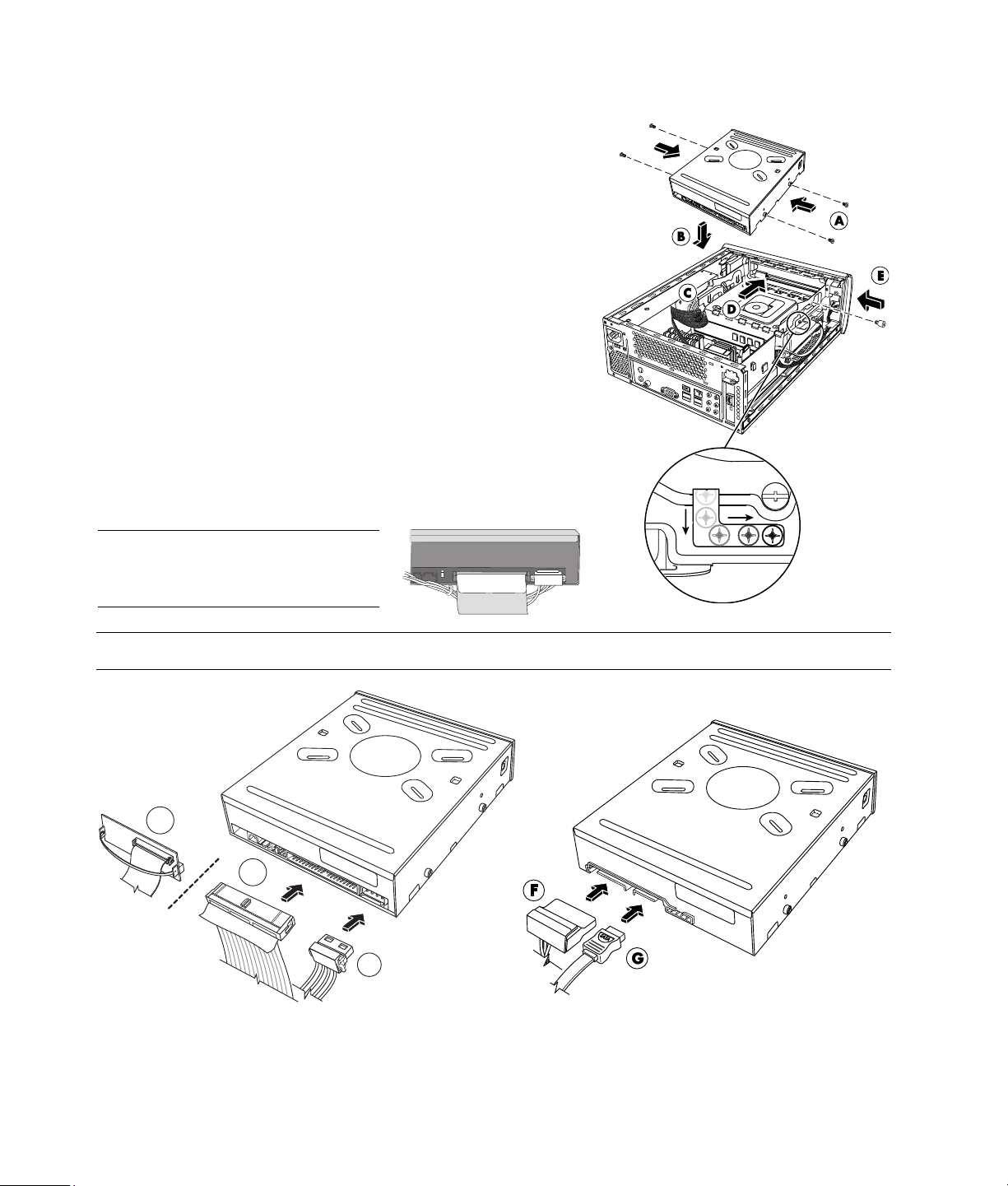 A

B

C

D

E

F

G