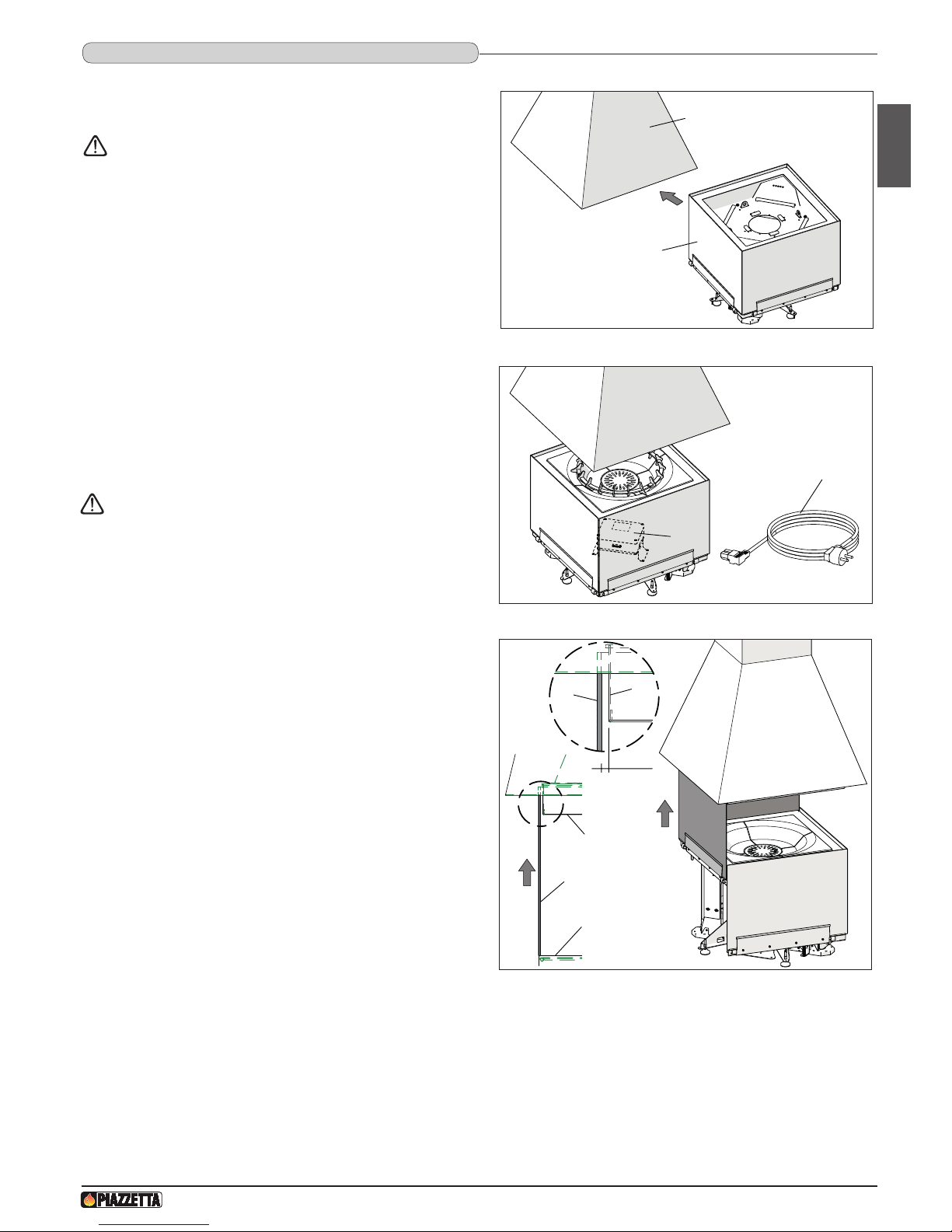 PIAZZETTA