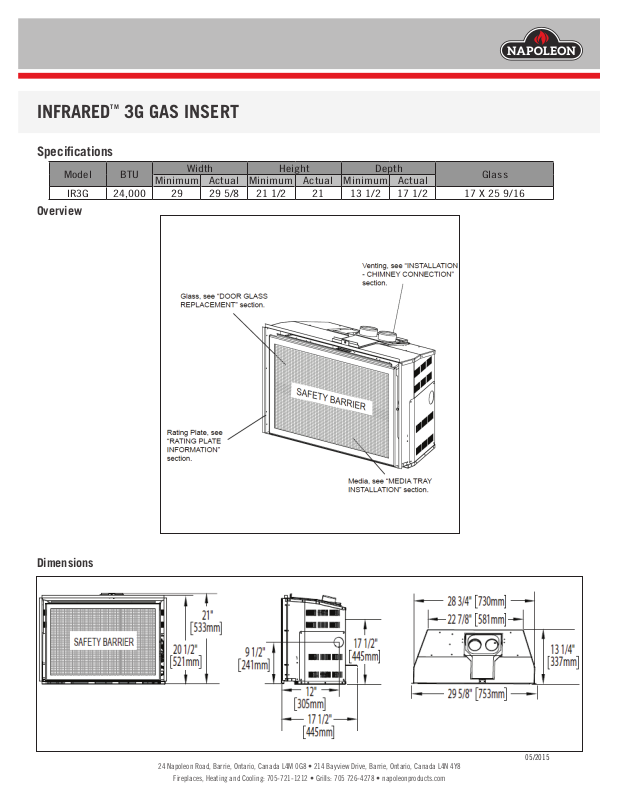 NAPOLEON

INFRARED™ 3G GAS INSERT

Specifications

| Model | BTU | Width Minimum | Width Actual | Height Minimum | Height Actual | Depth Minimum | Depth Actual | Glass |
|---|---|---|---|---|---|---|---|---|
| IR3G | 24,000 | 29 | 29 5/8 | 21 1/2 | 21 | 13 1/2 | 17 1/2 | 17 X 25 9/16 |

Overview

Venting, see "INSTALLATION - CHIMNEY CONNECTION" section.

Glass, see "DOOR GLASS REPLACEMENT" section.

SAFETY BARRIER

Rating Plate, see "RATING PLATE INFORMATION" section.

Media, see "MEDIA TRAY INSTALLATION" section.

Dimensions

SAFETY BARRIER

21" [533mm]

20 1/2" [521mm]

9 1/2" [241mm]

17 1/2" [445mm]

12" [305mm]

17 1/2" [445mm]

28 3/4" [730mm]

22 7/8" [581mm]

13 1/4" [337mm]

29 5/8" [753mm]

05/2015

24 Napoleon Road, Barrie, Ontario, Canada L4M 0G8 • 214 Bayview Drive, Barrie, Ontario, Canada L4N 4Y8

Fireplaces, Heating and Cooling: 705-721-1212 • Grills: 705 726-4278 • napoleonproducts.com