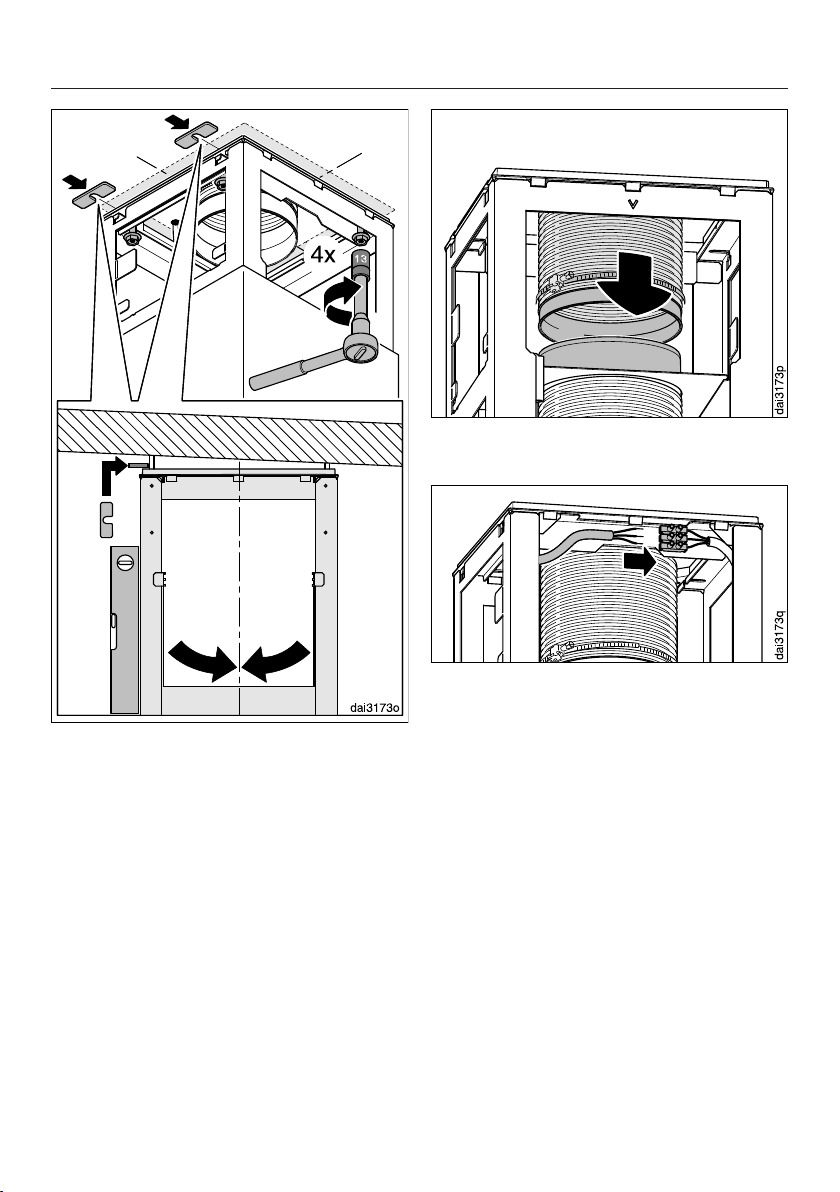 4x

13

dai3173o

dai3173p

dai3173q