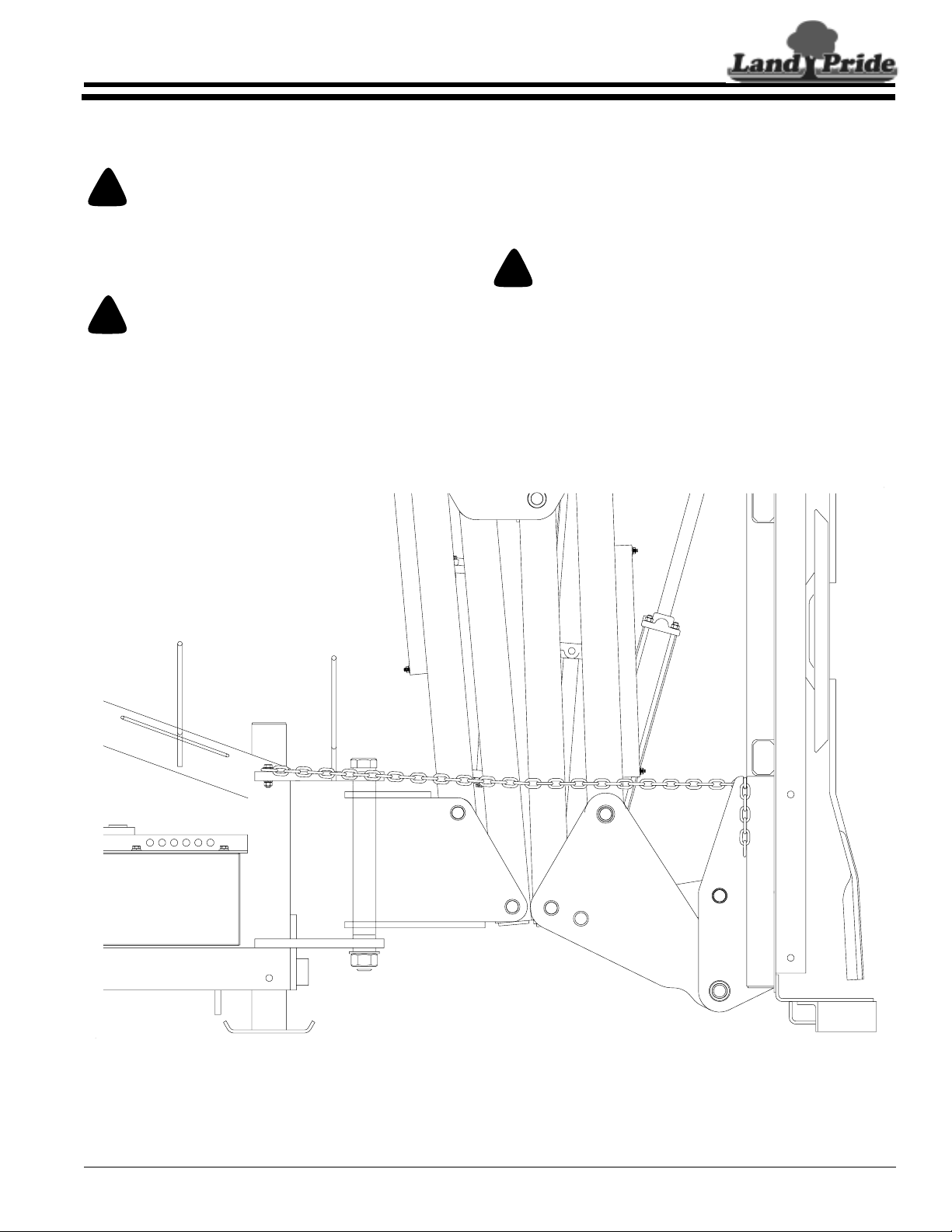 Land Pride