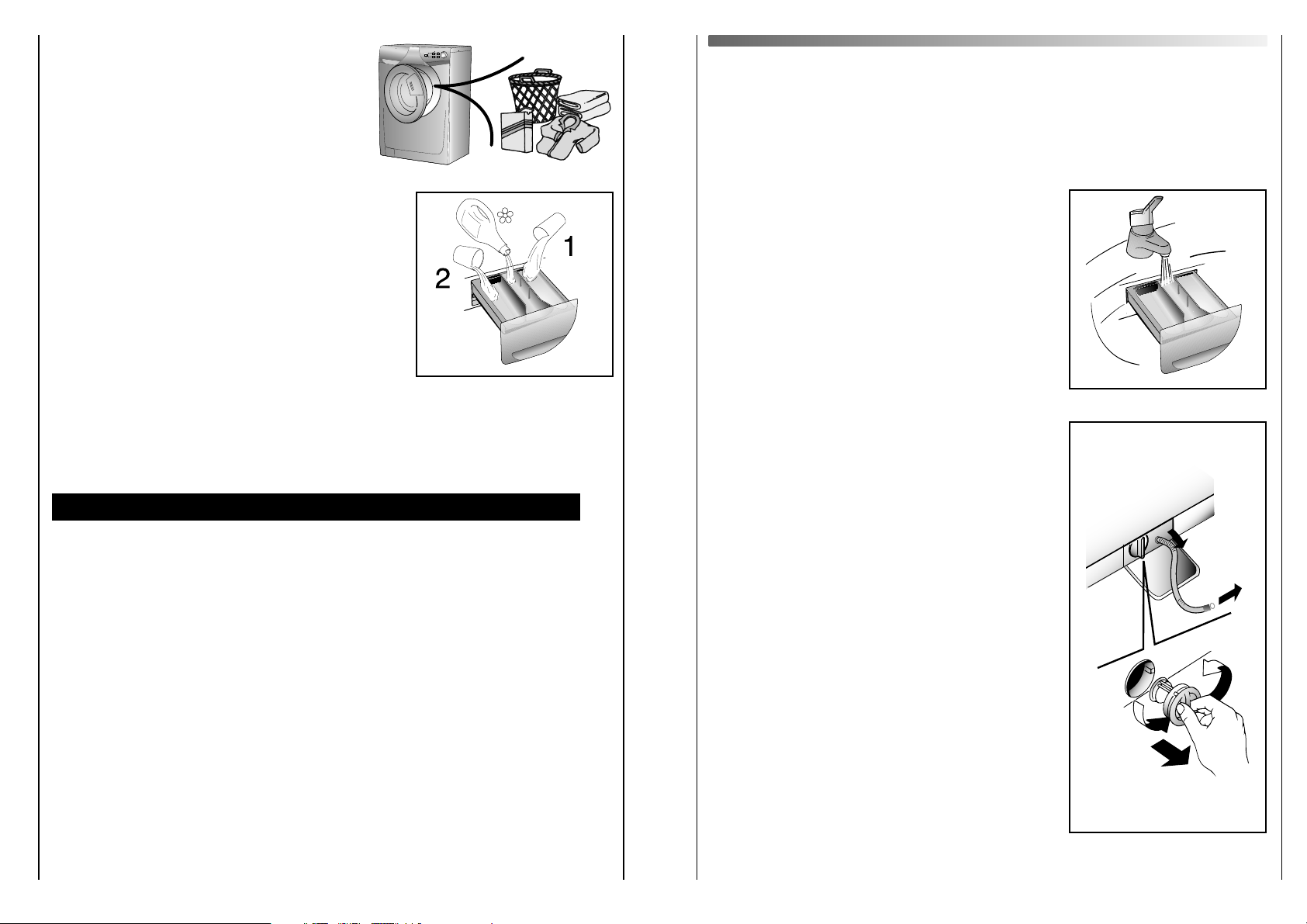 1

2