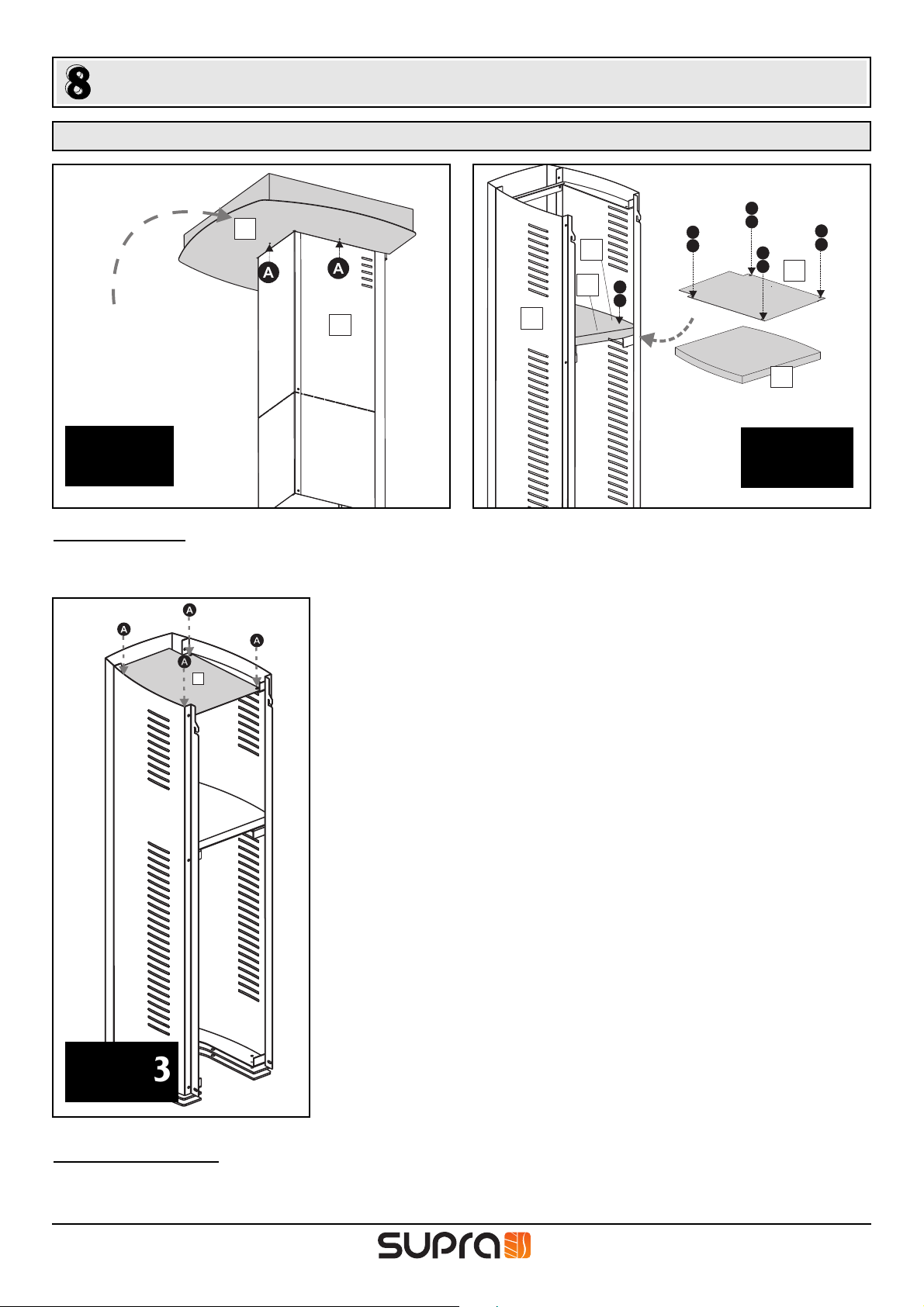 8

A

A

A

A

A

A

3

supra